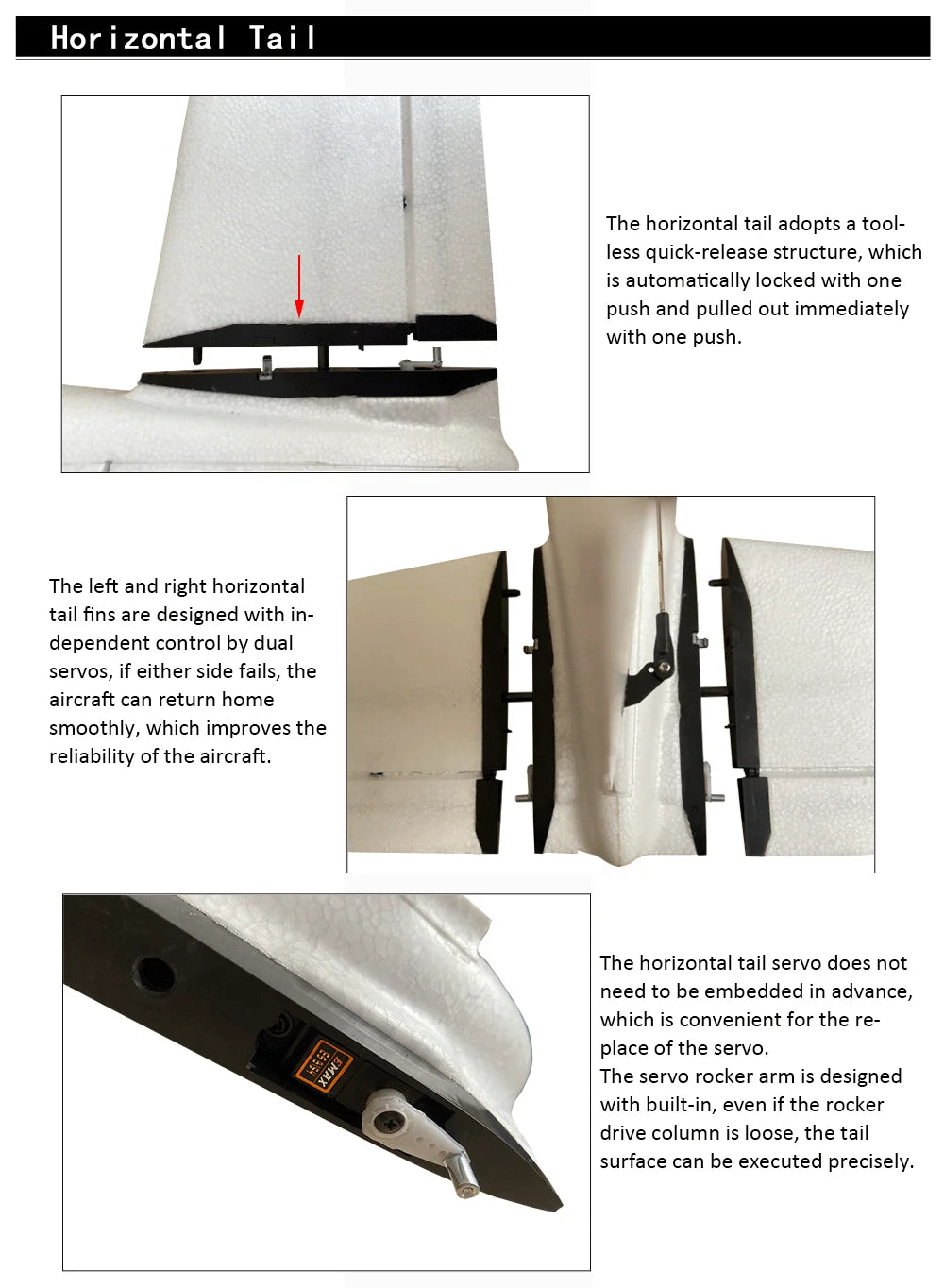 Horizontal Tail

The horizontal tail adopts a toolless quick-release structure, which is automatically locked with one push and pulled out immediately with one push.

The left and right horizontal tail fins are designed with independent control by dual servos, if either side fails, the aircraft can return home smoothly, which improves the reliability of the aircraft.

EMAX

The horizontal tail servo does not need to be embedded in advance, which is convenient for the replace of the servo.
The servo rocker arm is designed with built-in, even if the rocker drive column is loose, the tail surface can be executed precisely.