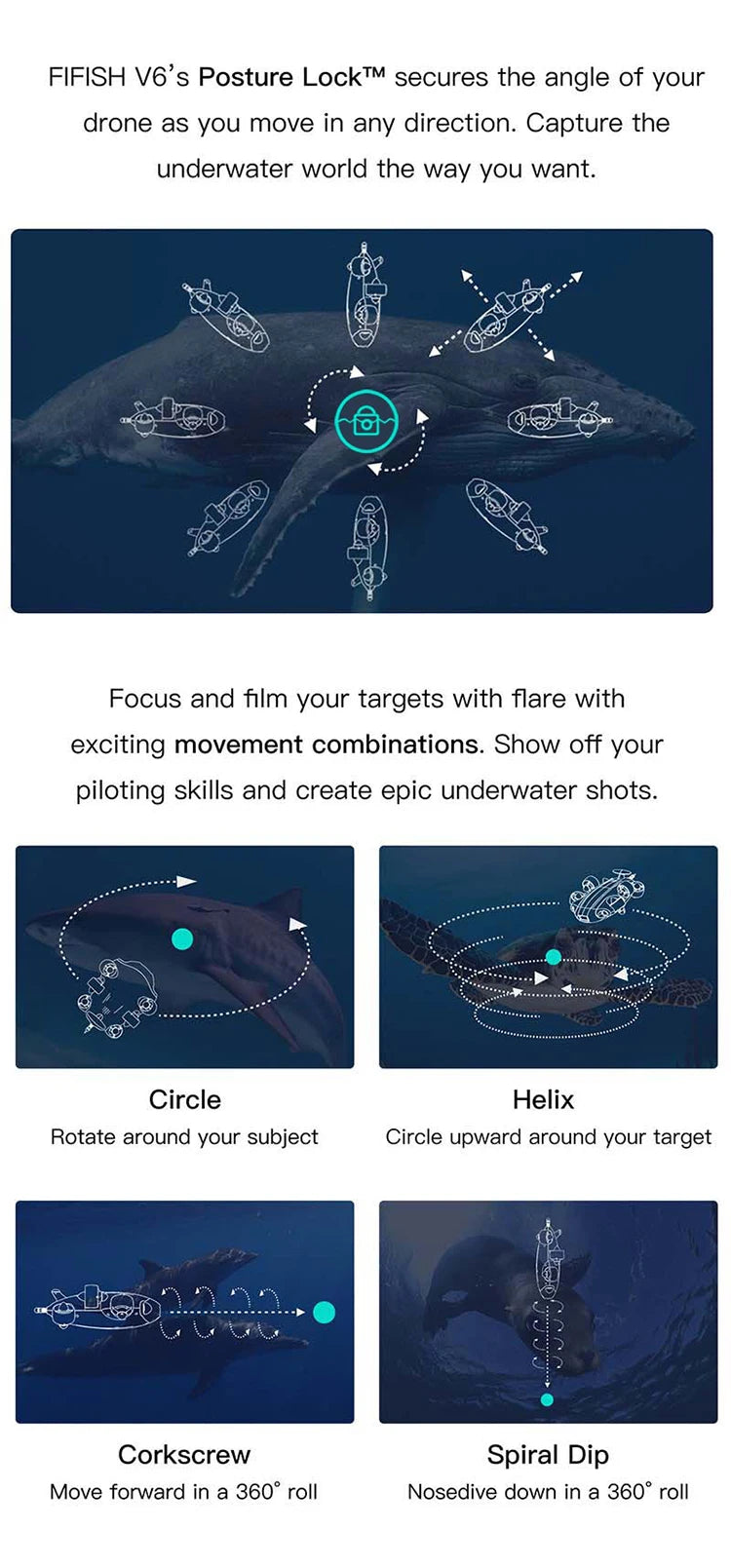 FIFISH V6's Posture Lock™ secures the angle of your drone as you move in any direction. Capture the underwater world the way you want.

Focus and film your targets with flare with exciting movement combinations. Show off your piloting skills and create epic underwater shots.

Circle
Rotate around your subject

Helix
Circle upward around your target

Corkscrew
Move forward in a 360° roll

Spiral Dip
Nosedive down in a 360° roll