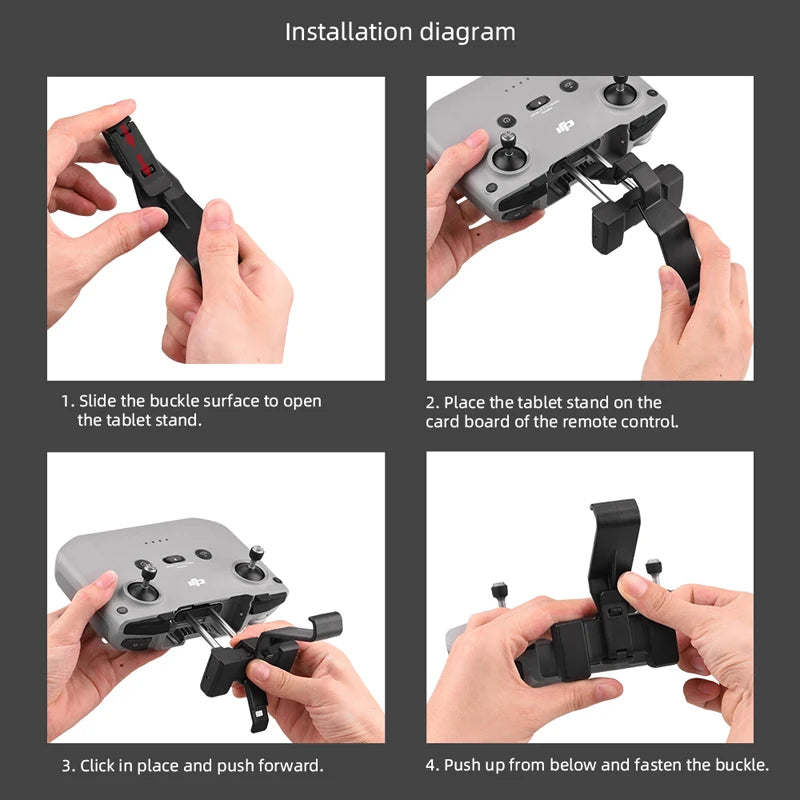 Installation diagram

1. Slide the buckle surface to open the tablet stand.

2. Place the tablet stand on the card board of the remote control.

3. Click in place and push forward.

4. Push up from below and fasten the buckle.