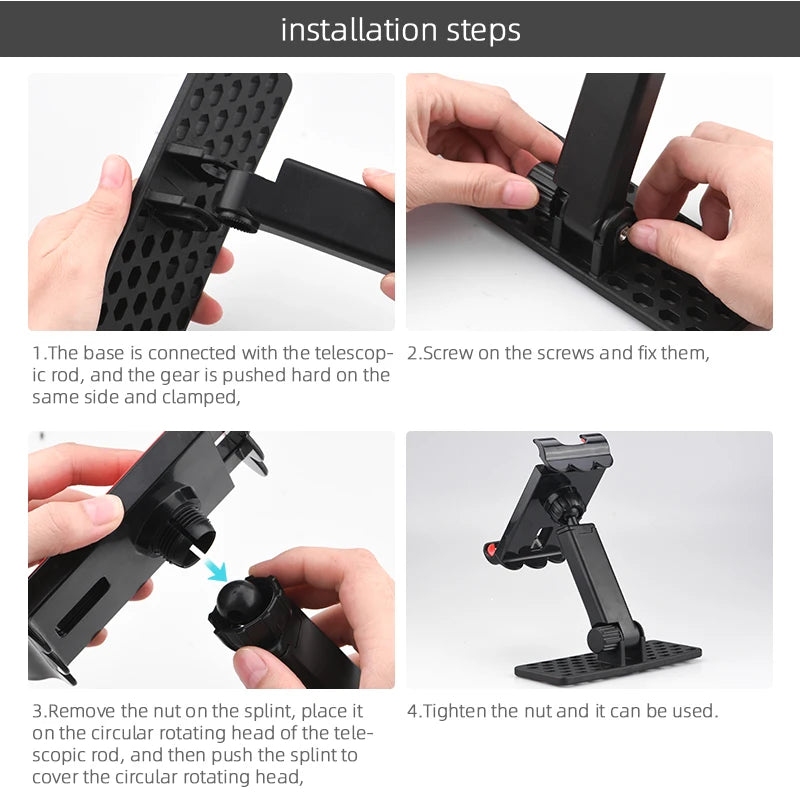 installation steps

1.The base is connected with the telescopic rod, and the gear is pushed hard on the same side and clamped,

2.Screw on the screws and fix them,

3.Remove the nut on the splint, place it on the circular rotating head of the telescopic rod, and then push the splint to cover the circular rotating head,

4.Tighten the nut and it can be used.