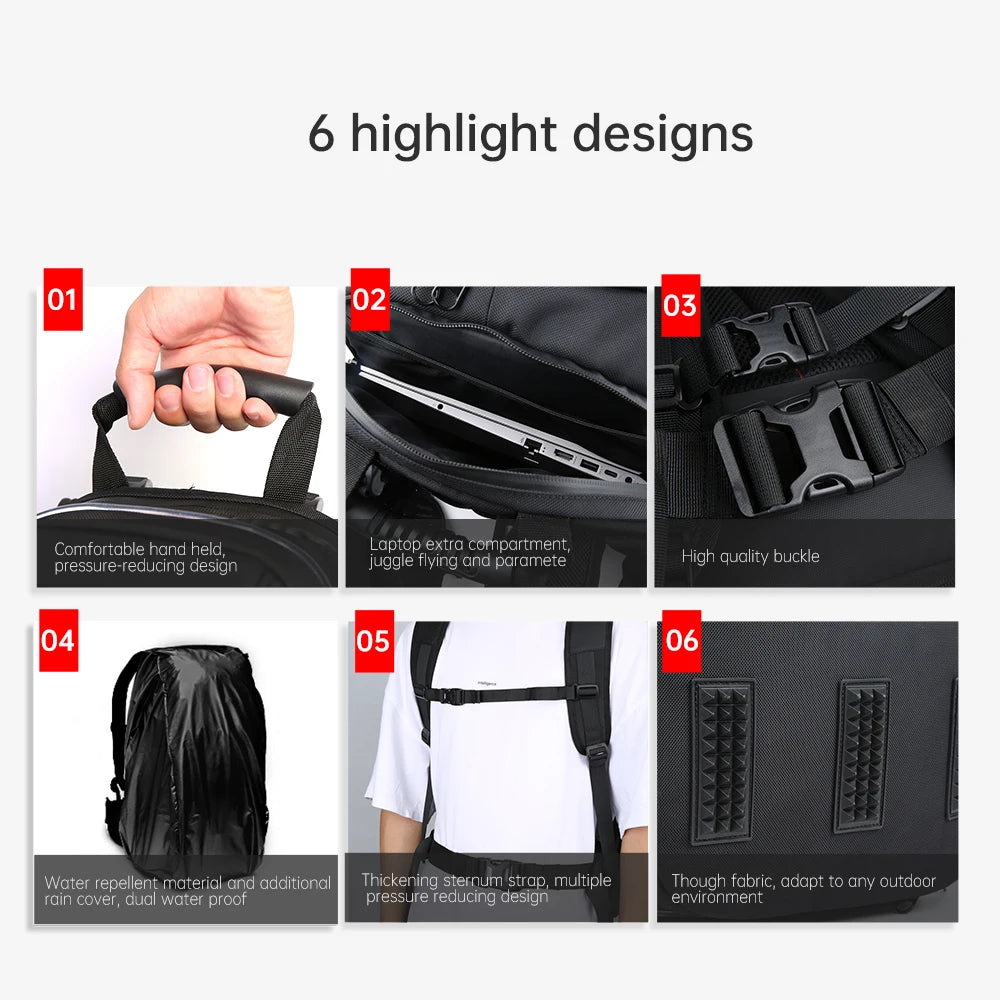 6 highlight designs

01

Comfortable hand held, pressure-reducing design

02

Laptop extra compartment, juggle flying and paramete

03

High quality buckle

04

Water repellent material and additional rain cover, dual water proof

05

Thickening sternum strap, multiple pressure reducing design

06

Though fabric, adapt to any outdoor environment