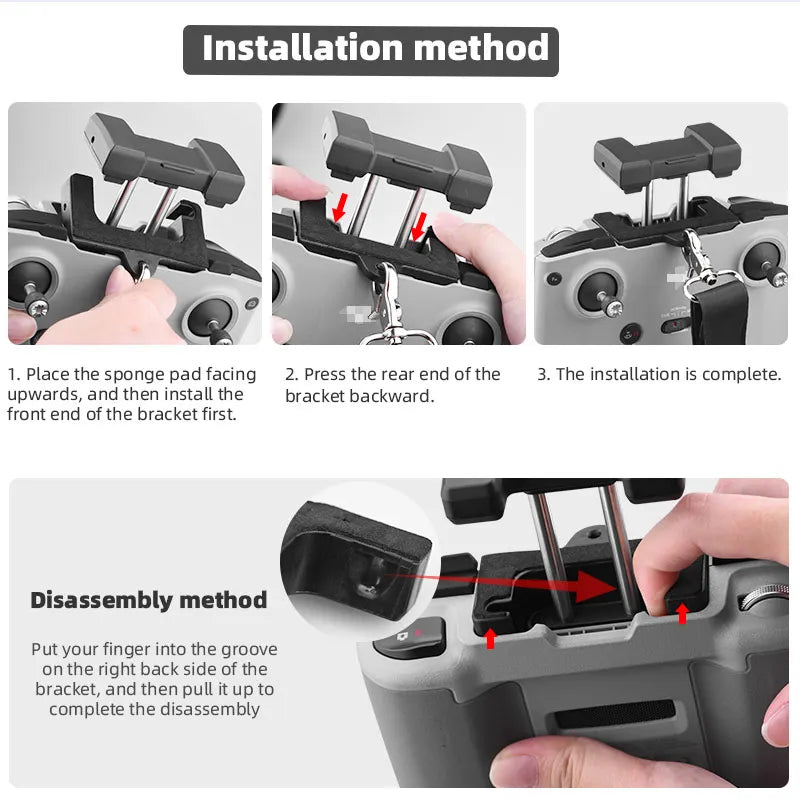 Installation method

1. Place the sponge pad facing upwards, and then install the front end of the bracket first.

2. Press the rear end of the bracket backward.

3. The installation is complete.

Disassembly method

Put your finger into the groove on the right back side of the bracket, and then pull it up to complete the disassembly