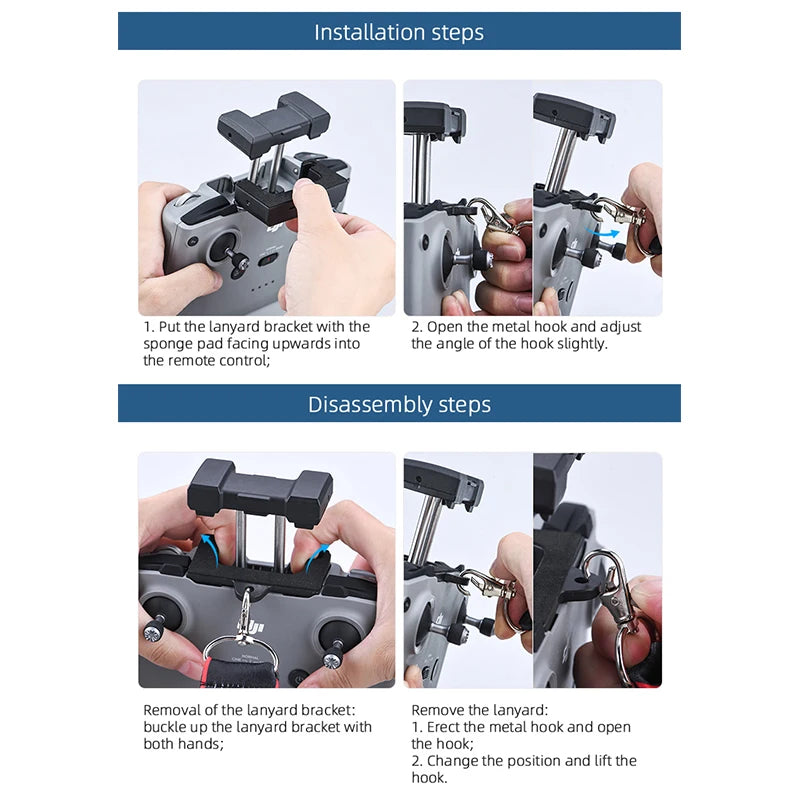 Installation steps

1. Put the lanyard bracket with the sponge pad facing upwards into the remote control;

2. Open the metal hook and adjust the angle of the hook slightly.

Disassembly steps

Removal of the lanyard bracket: buckle up the lanyard bracket with both hands;

Remove the lanyard:
1. Erect the metal hook and open the hook;
2. Change the position and lift the hook.