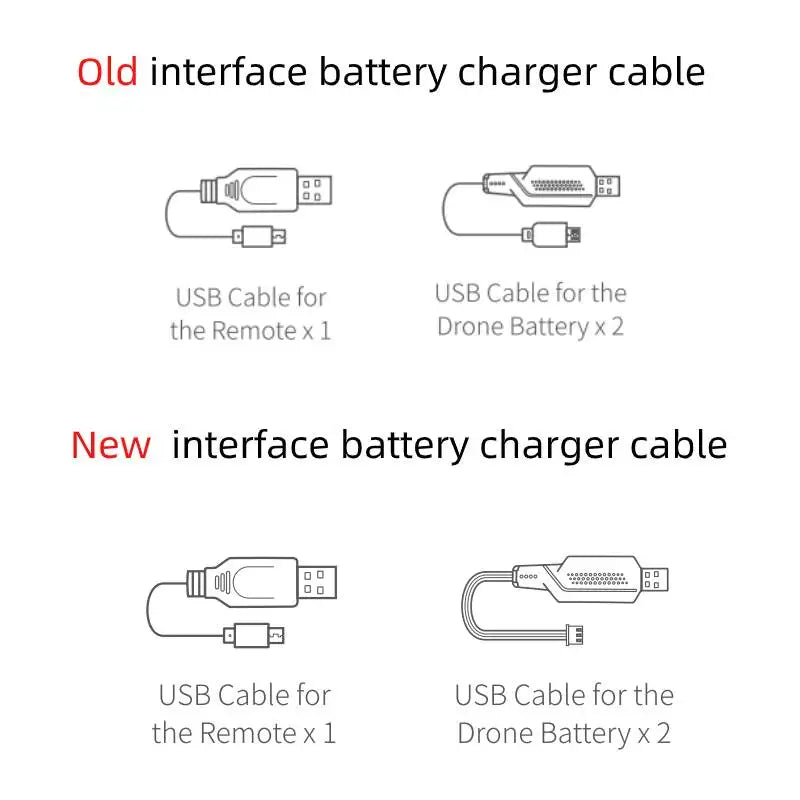 Old interface battery charger cable

USB Cable for the Remote x 1

USB Cable for the Drone Battery x 2

New interface battery charger cable

USB Cable for the Remote x 1

USB Cable for the Drone Battery x 2