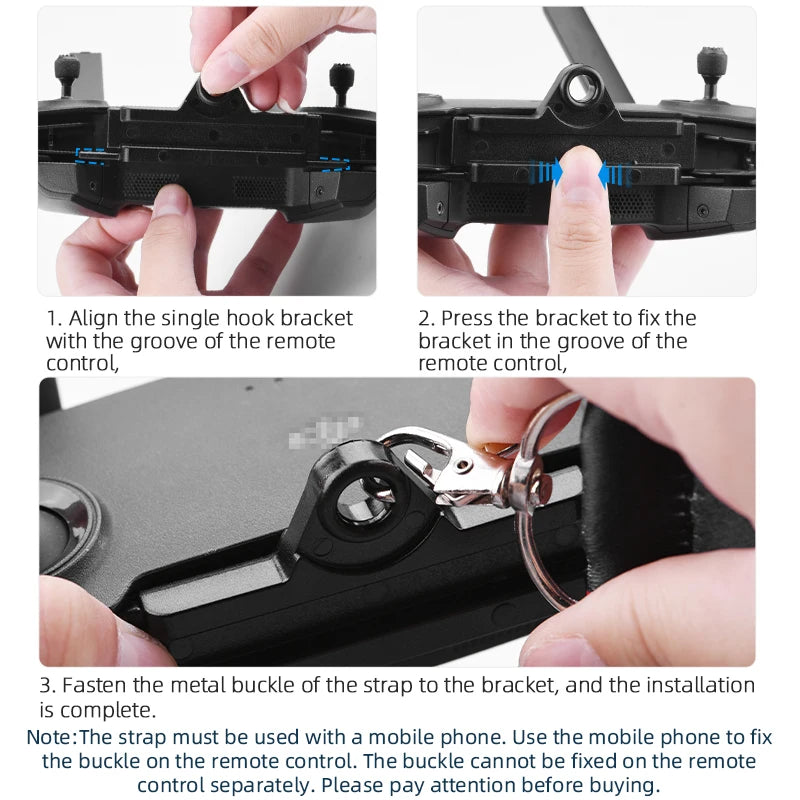 1. Align the single hook bracket with the groove of the remote control,

2. Press the bracket to fix the bracket in the groove of the remote control,

3. Fasten the metal buckle of the strap to the bracket, and the installation is complete.

Note:The strap must be used with a mobile phone. Use the mobile phone to fix the buckle on the remote control. The buckle cannot be fixed on the remote control separately. Please pay attention before buying.