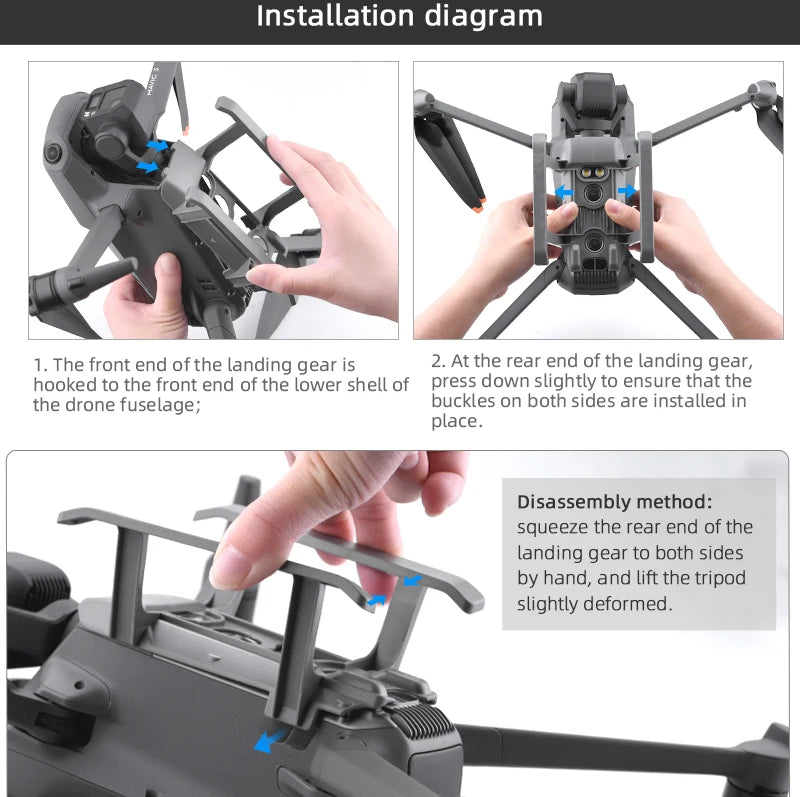 Installation diagram

MAVIC 3

1. The front end of the landing gear is hooked to the front end of the lower shell of the drone fuselage;

2. At the rear end of the landing gear, press down slightly to ensure that the buckles on both sides are installed in place.

Disassembly method: squeeze the rear end of the landing gear to both sides by hand, and lift the tripod slightly deformed.