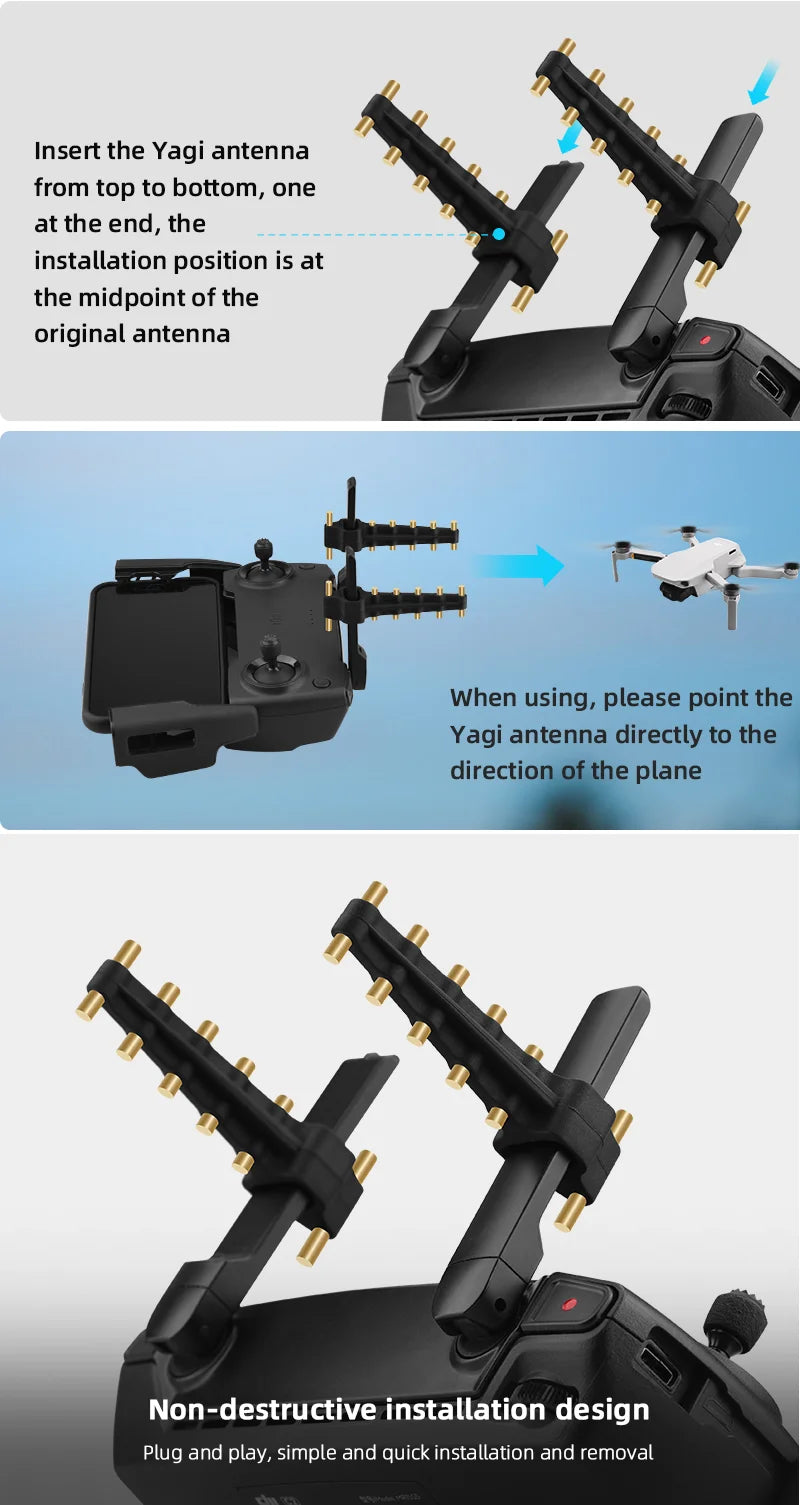 Insert the Yagi antenna from top to bottom, one at the end, the installation position is at the midpoint of the original antenna

When using, please point the Yagi antenna directly to the direction of the plane

Non-destructive installation design

Plug and play, simple and quick installation and removal