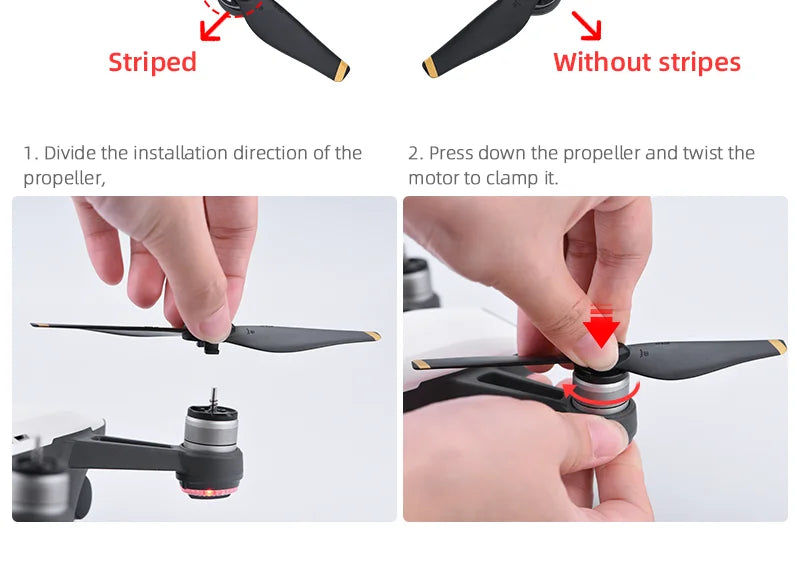 Striped

Without stripes

1. Divide the installation direction of the propeller,

2. Press down the propeller and twist the motor to clamp it.