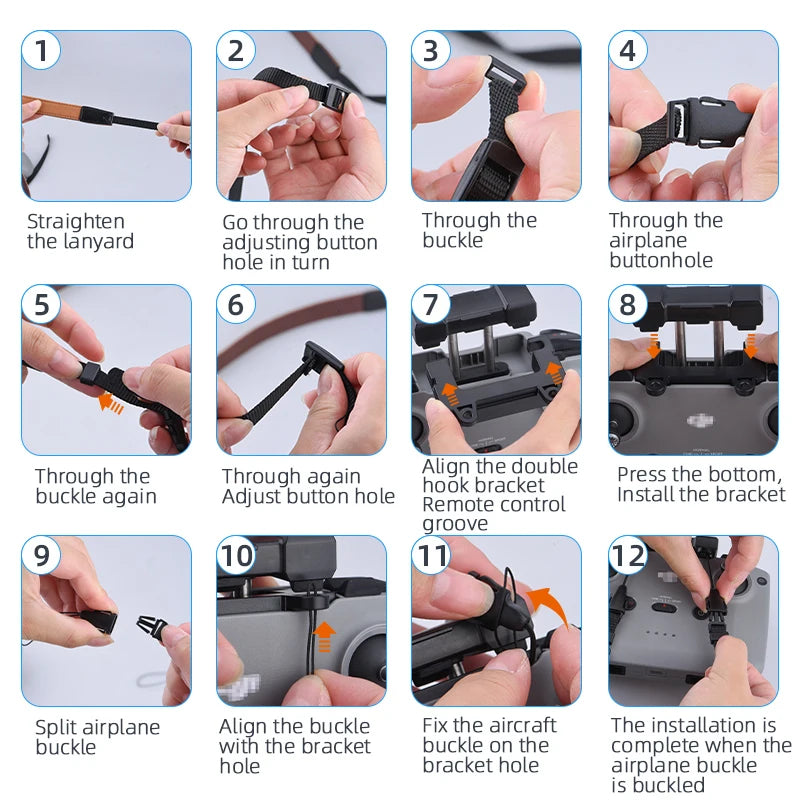 1
Straighten the lanyard

2
Go through the adjusting button hole in turn

3
Through the buckle

4
Through the airplane buttonhole

5
Through the buckle again

6
Through again Adjust button hole

7
Align the double hook bracket Remote control groove

8
Press the bottom, Install the bracket

9
Split airplane buckle

10
Align the buckle with the bracket hole

11
Fix the aircraft buckle on the bracket hole

12
The installation is complete when the airplane buckle is buckled