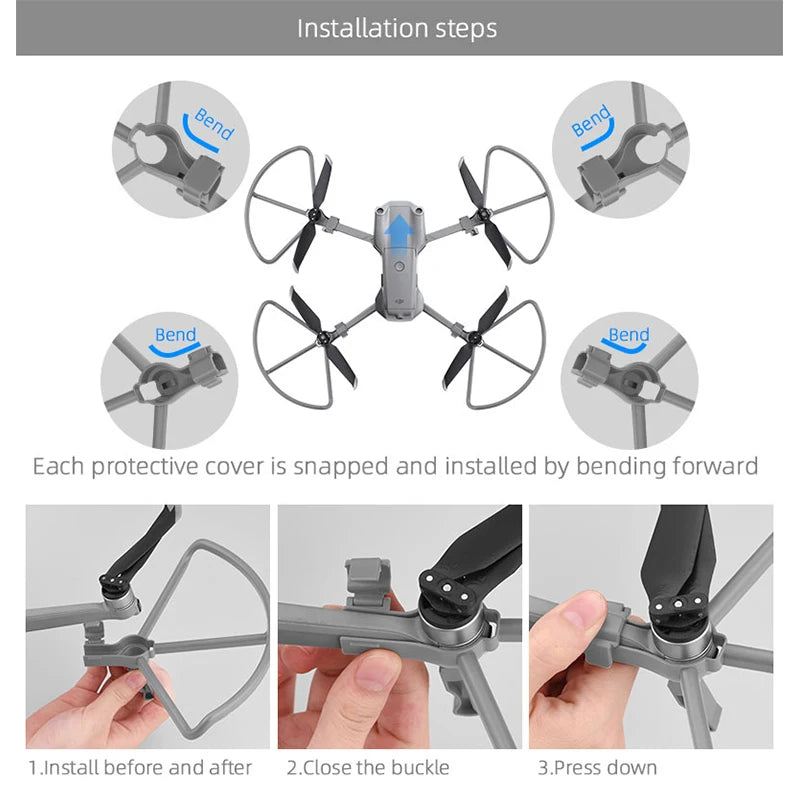 Installation steps

Bend

Bend

Bend

Bend

Each protective cover is snapped and installed by bending forward

1.Install before and after

2.Close the buckle

3.Press down