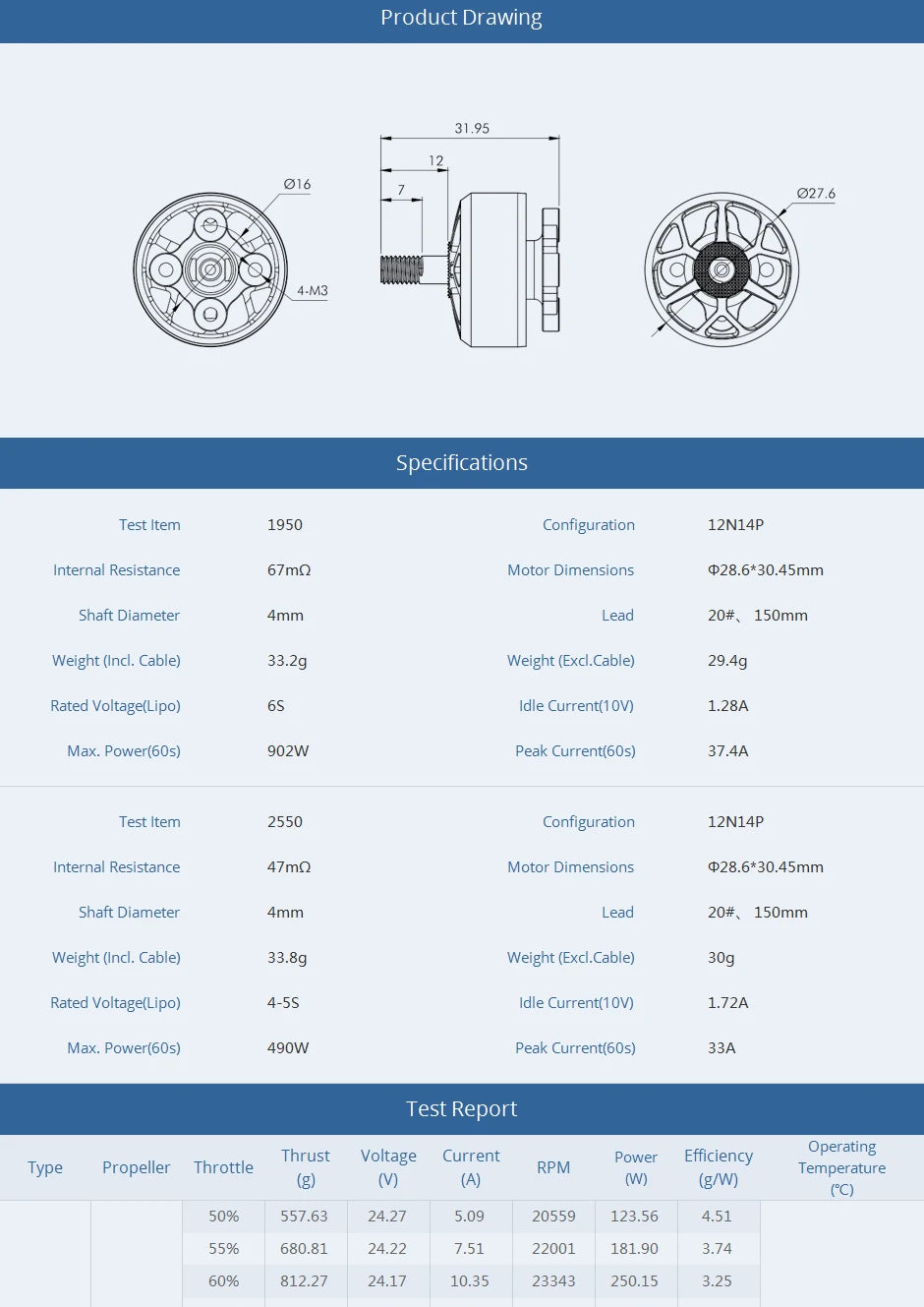 Product Drawing

Ø16

4-M3

31.95

12

7

Ø27.6

Specifications

| Test Item | 1950 | Configuration | 12N14P |
|---|---|---|---|
| Internal Resistance | 67mΩ | Motor Dimensions | Φ28.6*30.45mm |
| Shaft Diameter | 4mm | Lead | 20#、150mm |
| Weight (Incl. Cable) | 33.2g | Weight (Excl.Cable) | 29.4g |
| Rated Voltage(Lipo) | 6S | Idle Current(10V) | 1.28A |
| Max. Power(60s) | 902W | Peak Current(60s) | 37.4A |

| Test Item | 2550 | Configuration | 12N14P |
|---|---|---|---|
| Internal Resistance | 47mΩ | Motor Dimensions | Φ28.6*30.45mm |
| Shaft Diameter | 4mm | Lead | 20#、150mm |
| Weight (Incl. Cable) | 33.8g | Weight (Excl.Cable) | 30g |
| Rated Voltage(Lipo) | 4-5S | Idle Current(10V) | 1.72A |
| Max. Power(60s) | 490W | Peak Current(60s) | 33A |

Test Report

| Type | Propeller | Throttle | Thrust (g) | Voltage (V) | Current (A) | RPM | Power (W) | Efficiency (g/W) | Operating Temperature (℃) |
|---|---|---|---|---|---|---|---|---|---|
| | | 50% | 557.63 | 24.27 | 5.09 | 20559 | 123.56 | 4.51 | |
| | | 55% | 680.81 | 24.22 | 7.51 | 22001 | 181.90 | 3.74 | |
| | | 60% | 812.27 | 24.17 | 10.35 | 23343 | 250.15 | 3.25 | |