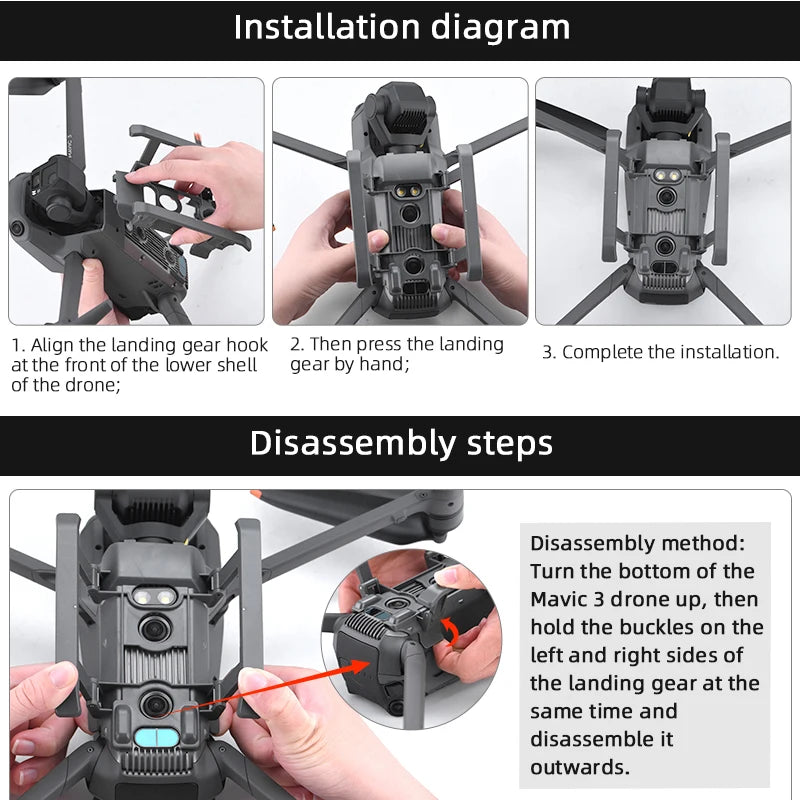 Installation diagram

MAVIC 3

1. Align the landing gear hook at the front of the lower shell of the drone;

2. Then press the landing gear by hand;

3. Complete the installation.

Disassembly steps

Disassembly method: Turn the bottom of the Mavic 3 drone up, then hold the buckles on the left and right sides of the landing gear at the same time and disassemble it outwards.