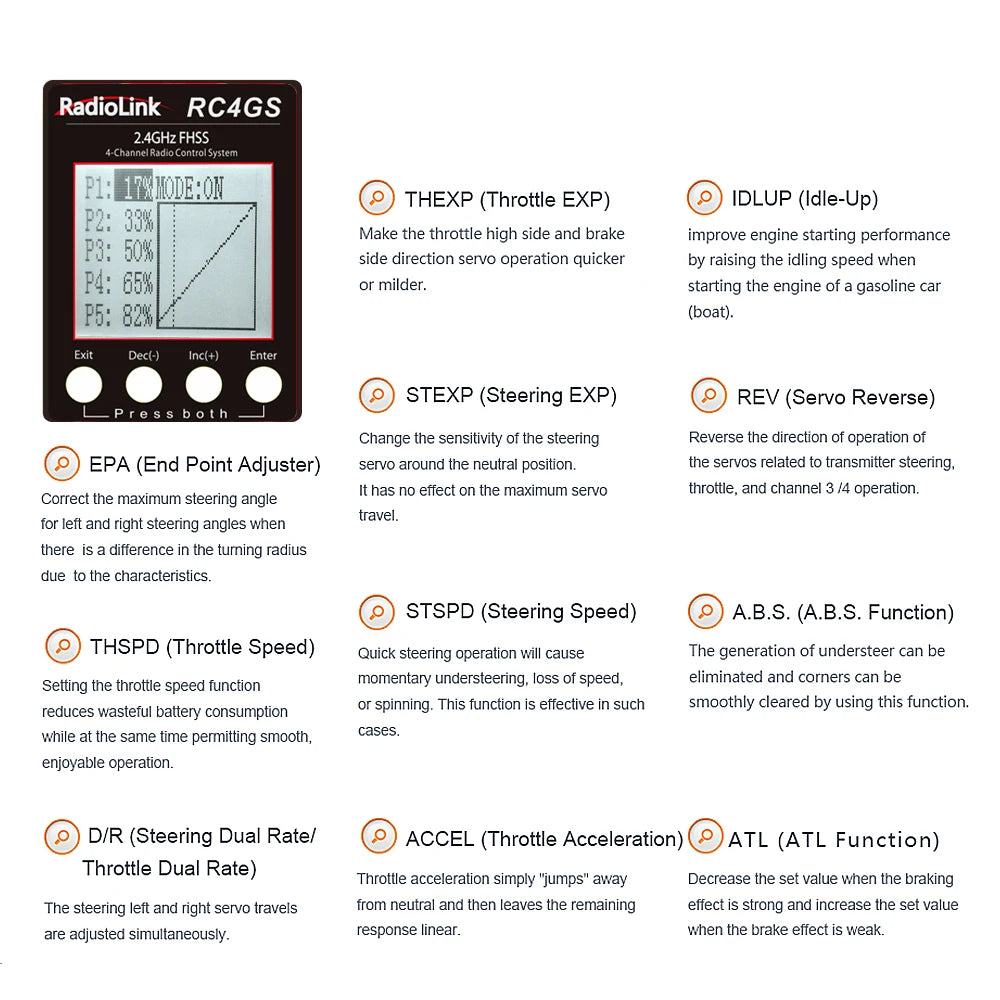 RadioLink RC4GS
2.4GHz FHSS
4-Channel Radio Control System

P1: 17% MODE:ON
P2: 33%
P3: 50%
P4: 65%
P5: 82%

Exit Dec(-) Inc(+) Enter
Press both

EPA (End Point Adjuster)
Correct the maximum steering angle for left and right steering angles when there is a difference in the turning radius due to the characteristics.

THSPD (Throttle Speed)
Setting the throttle speed function reduces wasteful battery consumption while at the same time permitting smooth, enjoyable operation.

D/R (Steering Dual Rate/ Throttle Dual Rate)
The steering left and right servo travels are adjusted simultaneously.

THEXP (Throttle EXP)
Make the throttle high side and brake side direction servo operation quicker or milder.

STEXP (Steering EXP)
Change the sensitivity of the steering servo around the neutral position.
It has no effect on the maximum servo travel.

STSPD (Steering Speed)
Quick steering operation will cause momentary understeering, loss of speed, or spinning. This function is effective in such cases.

ACCEL (Throttle Acceleration)
Throttle acceleration simply "jumps" away from neutral and then leaves the remaining response linear.

IDLUP (Idle-Up)
improve engine starting performance by raising the idling speed when starting the engine of a gasoline car (boat).

REV (Servo Reverse)
Reverse the direction of operation of the servos related to transmitter steering, throttle, and channel 3 /4 operation.

A.B.S. (A.B.S. Function)
The generation of understeer can be eliminated and corners can be smoothly cleared by using this function.

ATL (ATL Function)
Decrease the set value when the braking effect is strong and increase the set value when the brake effect is weak.