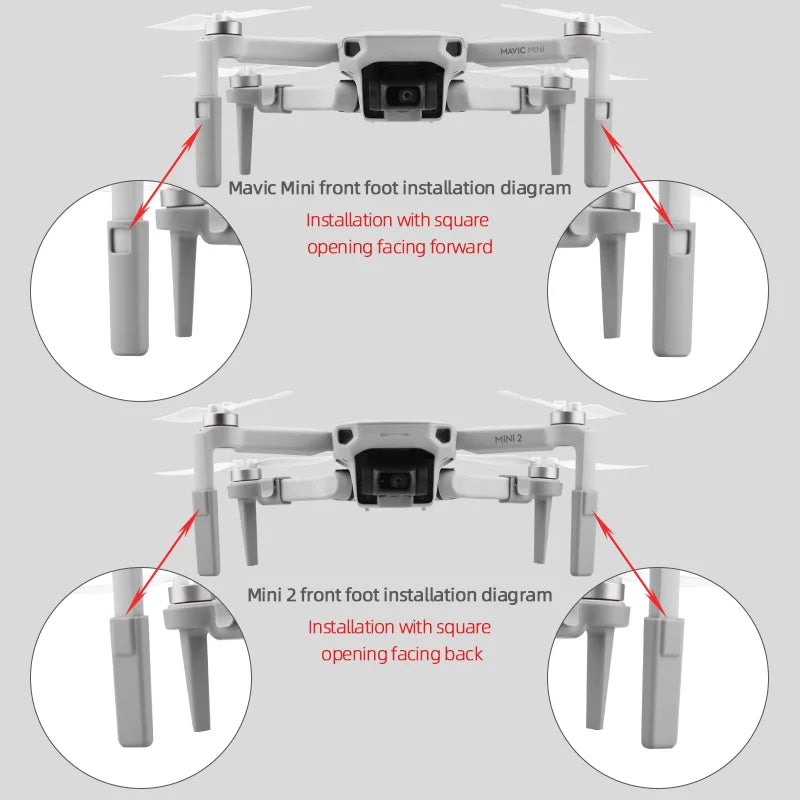 MAVIC MINI

Mavic Mini front foot installation diagram

Installation with square opening facing forward

MINI 2

Mini 2 front foot installation diagram

Installation with square opening facing back