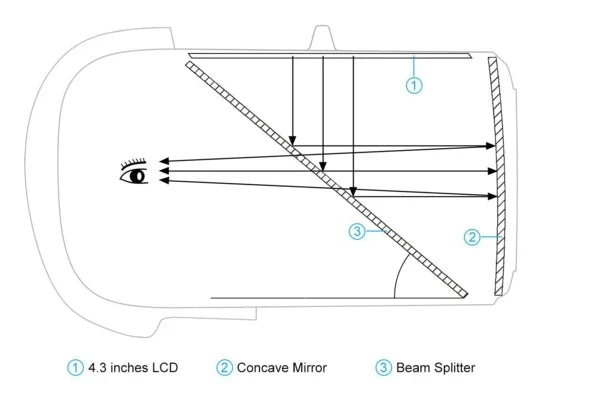 ①

③

②

① 4.3 inches LCD ② Concave Mirror ③ Beam Splitter