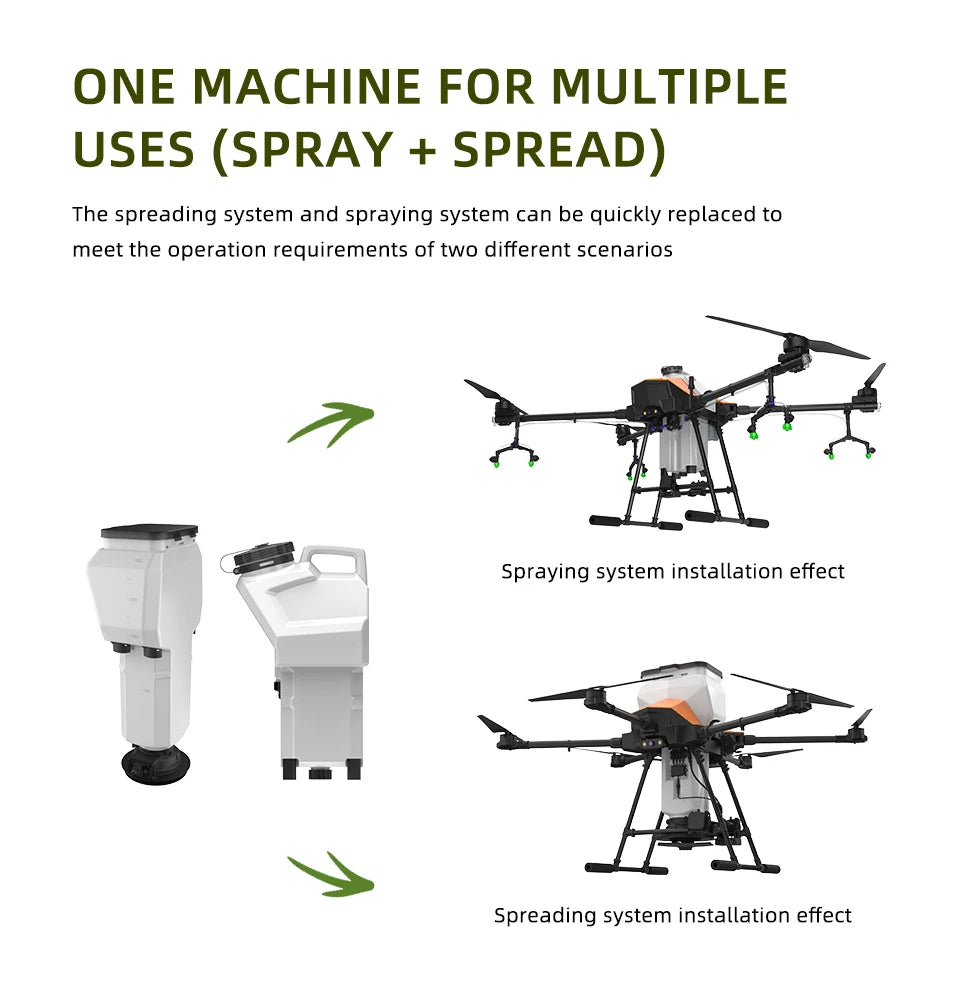 ONE MACHINE FOR MULTIPLE USES (SPRAY + SPREAD)

The spreading system and spraying system can be quickly replaced to meet the operation requirements of two different scenarios

Spraying system installation effect

Spreading system installation effect