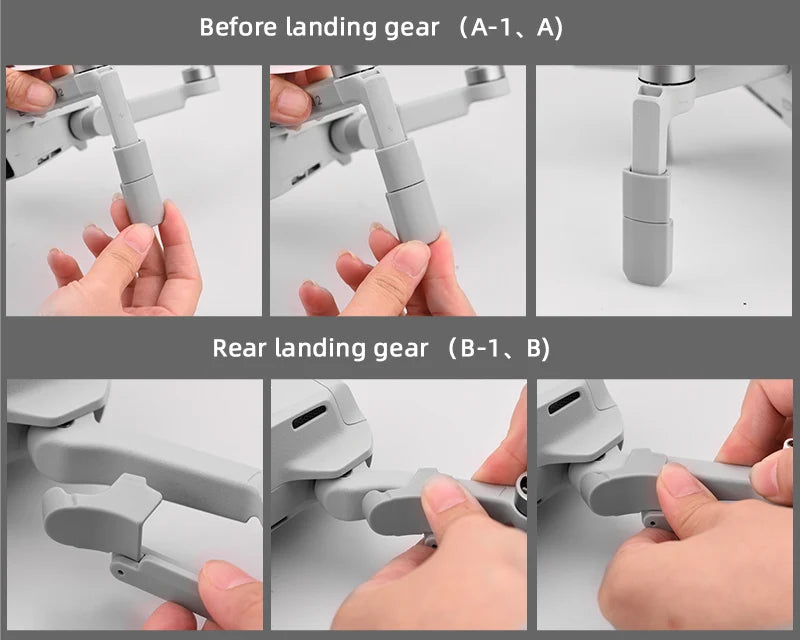 Before landing gear （A-1、A)

Rear landing gear （B-1、B)