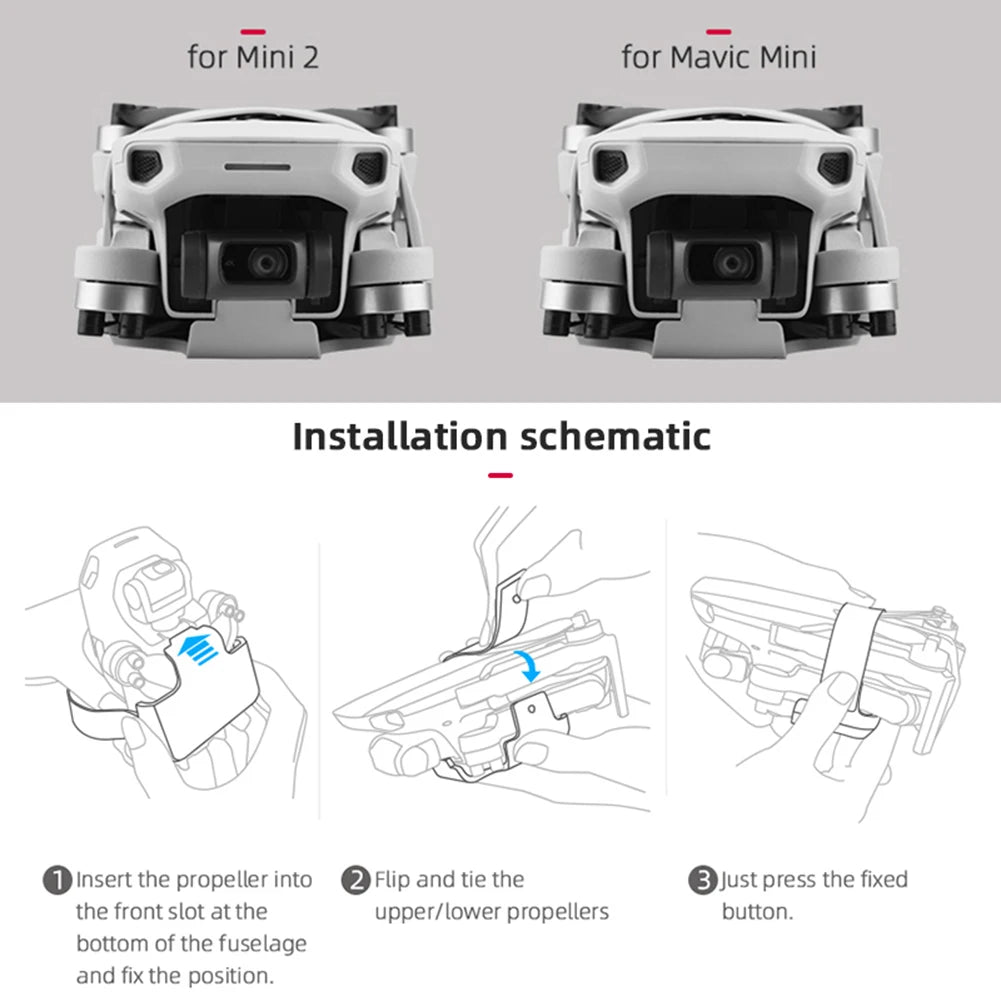 for Mini 2

for Mavic Mini

Installation schematic

1 Insert the propeller into the front slot at the bottom of the fuselage and fix the position.

2 Flip and tie the upper/lower propellers

3 Just press the fixed button.