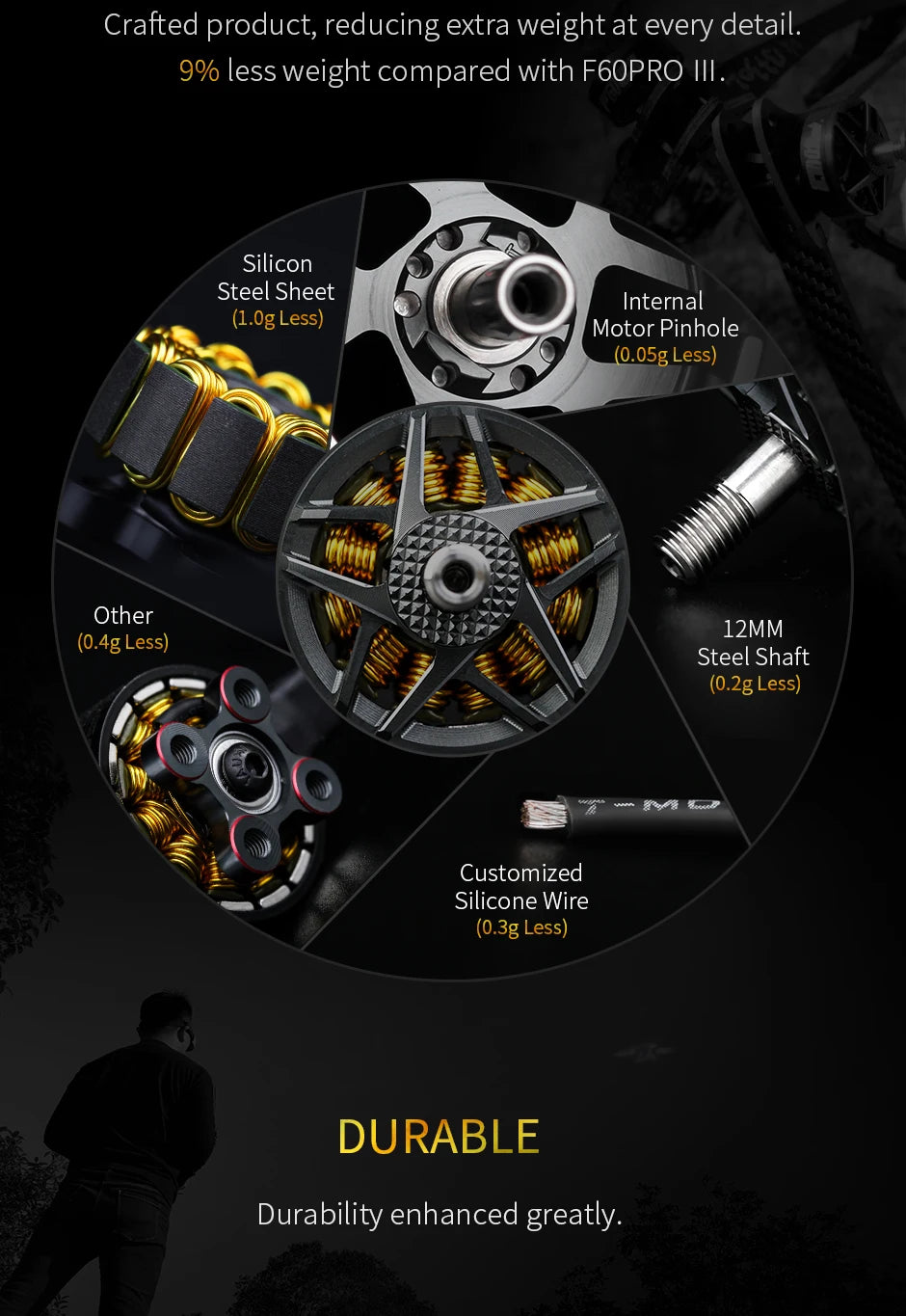 Crafted product, reducing extra weight at every detail.
9% less weight compared with F60PRO III.

Silicon Steel Sheet (1.0g Less)

Internal Motor Pinhole (0.05g Less)

Other (0.4g Less)

12MM Steel Shaft (0.2g Less)

T-MO

Customized Silicone Wire (0.3g Less)

DURABLE

Durability enhanced greatly.