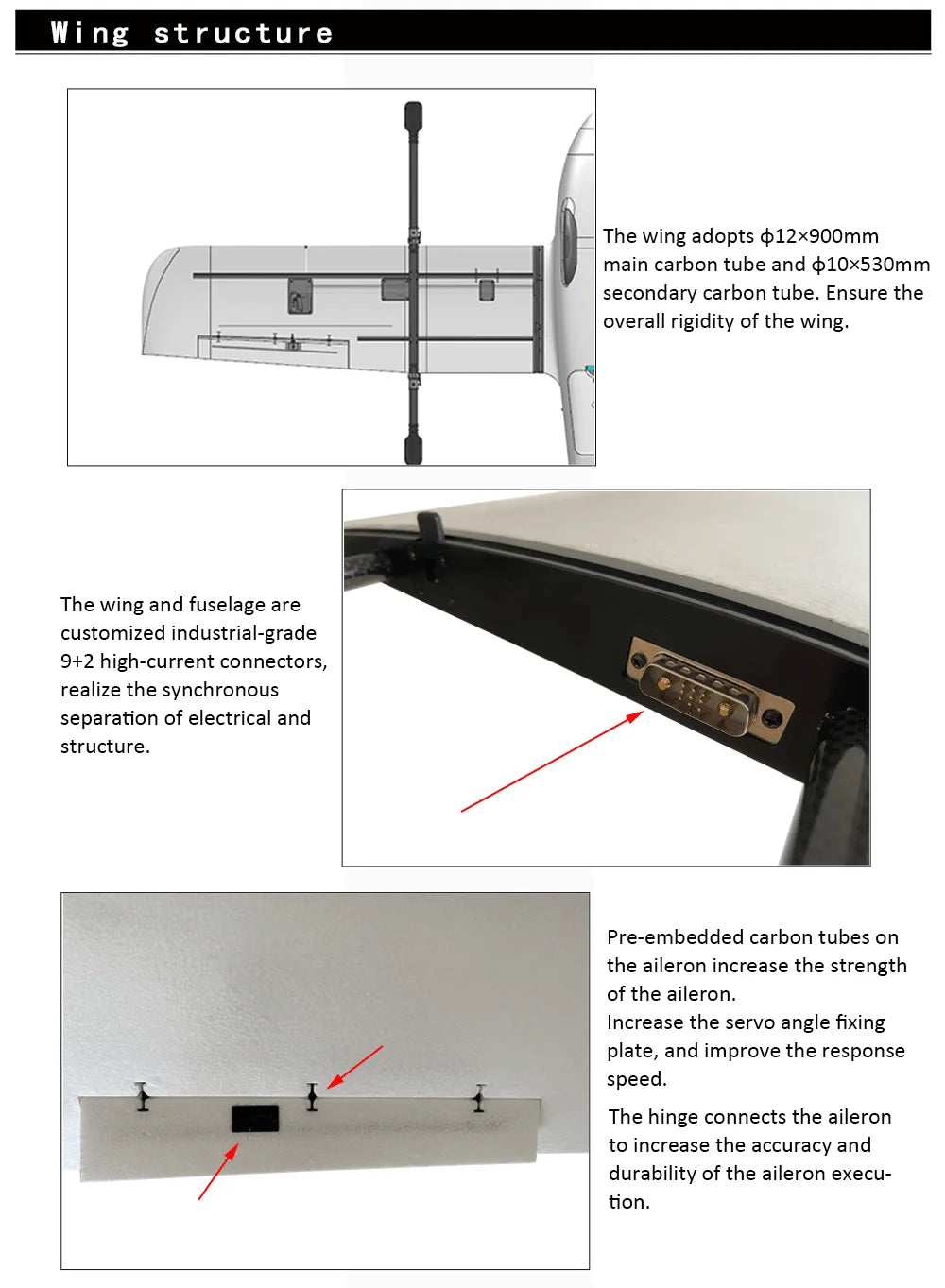 Wing structure

The wing adopts ϕ12×900mm main carbon tube and ϕ10×530mm secondary carbon tube. Ensure the overall rigidity of the wing.

The wing and fuselage are customized industrial-grade 9+2 high-current connectors, realize the synchronous separation of electrical and structure.

Pre-embedded carbon tubes on the aileron increase the strength of the aileron.
Increase the servo angle fixing plate, and improve the response speed.

The hinge connects the aileron to increase the accuracy and durability of the aileron execution.