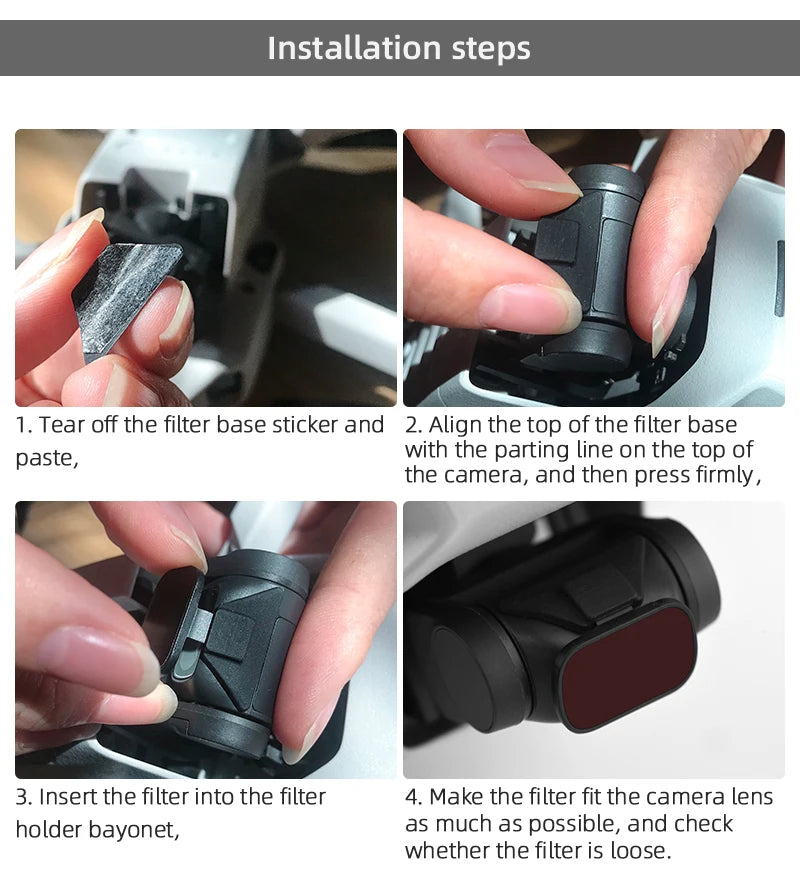 Installation steps

1. Tear off the filter base sticker and paste,

2. Align the top of the filter base with the parting line on the top of the camera, and then press firmly,

3. Insert the filter into the filter holder bayonet,

4. Make the filter fit the camera lens as much as possible, and check whether the filter is loose.