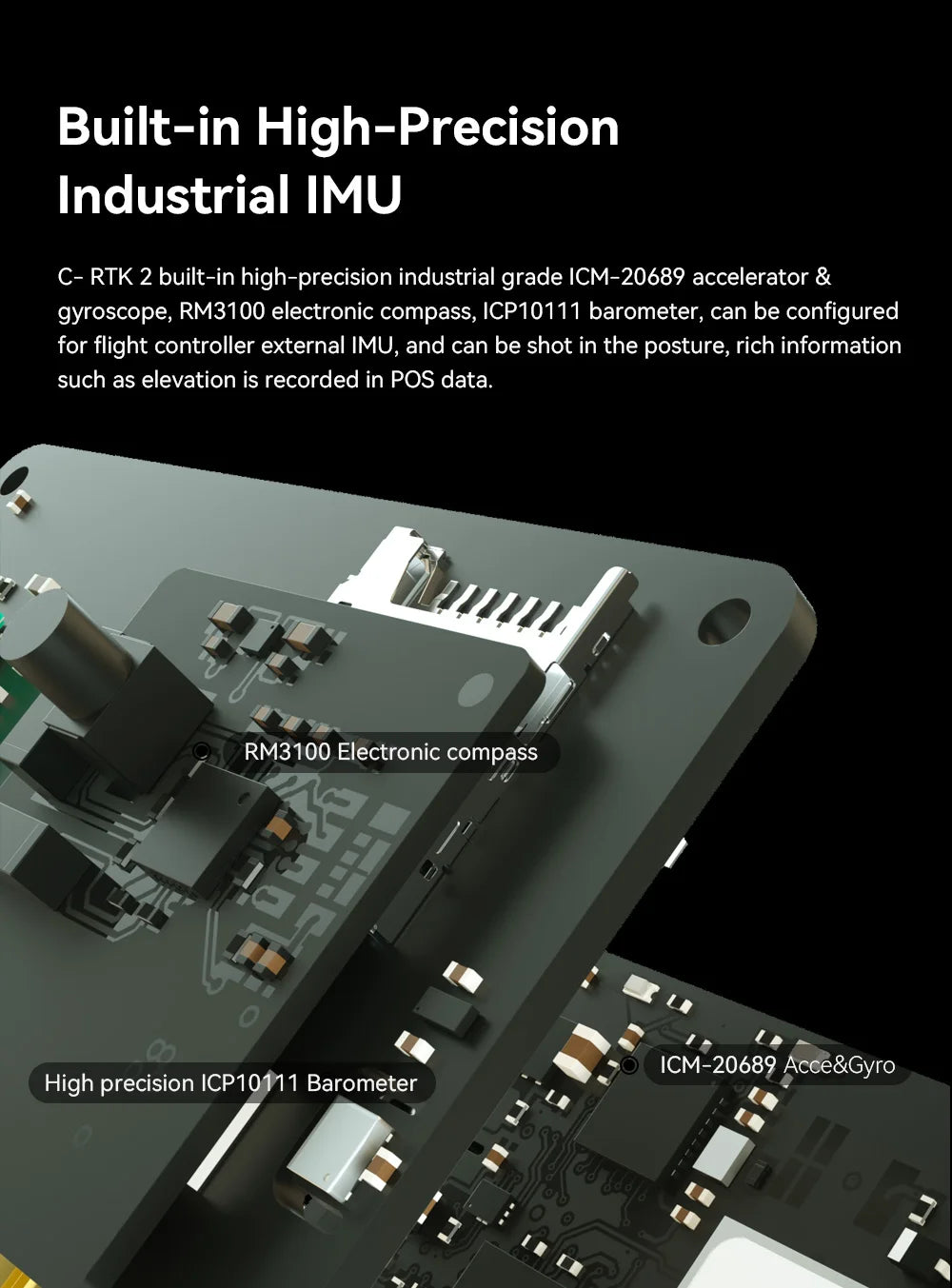 Built-in High-Precision Industrial IMU

C- RTK 2 built-in high-precision industrial grade ICM-20689 accelerator & gyroscope, RM3100 electronic compass, ICP10111 barometer, can be configured for flight controller external IMU, and can be shot in the posture, rich information such as elevation is recorded in POS data.

RM3100 Electronic compass

High precision ICP10111 Barometer

ICM-20689 Acce&Gyro