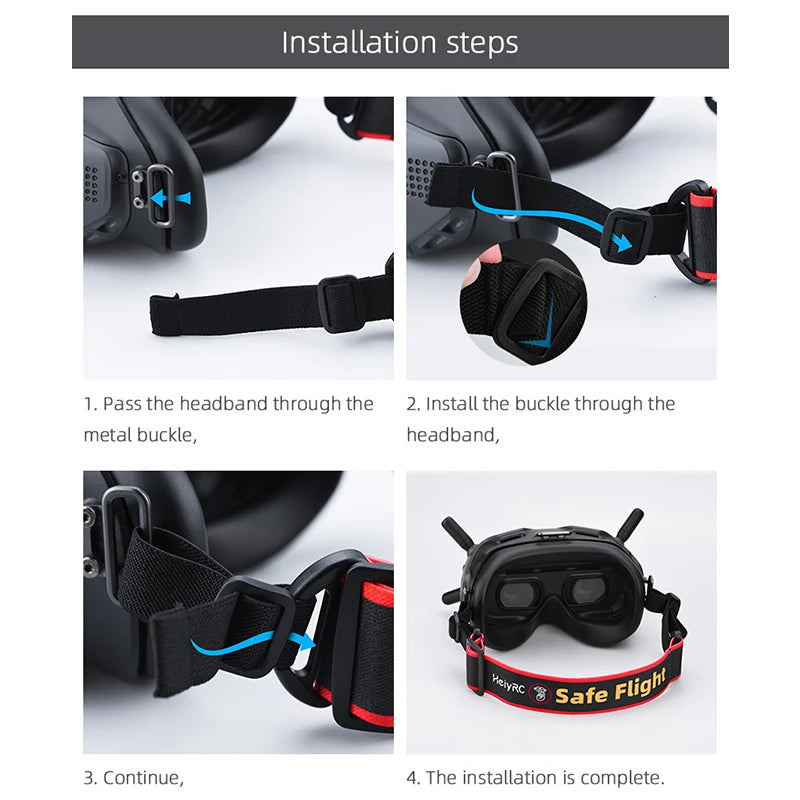 Installation steps

1. Pass the headband through the metal buckle,

2. Install the buckle through the headband,

3. Continue,

HeiyRC Safe Flight

4. The installation is complete.