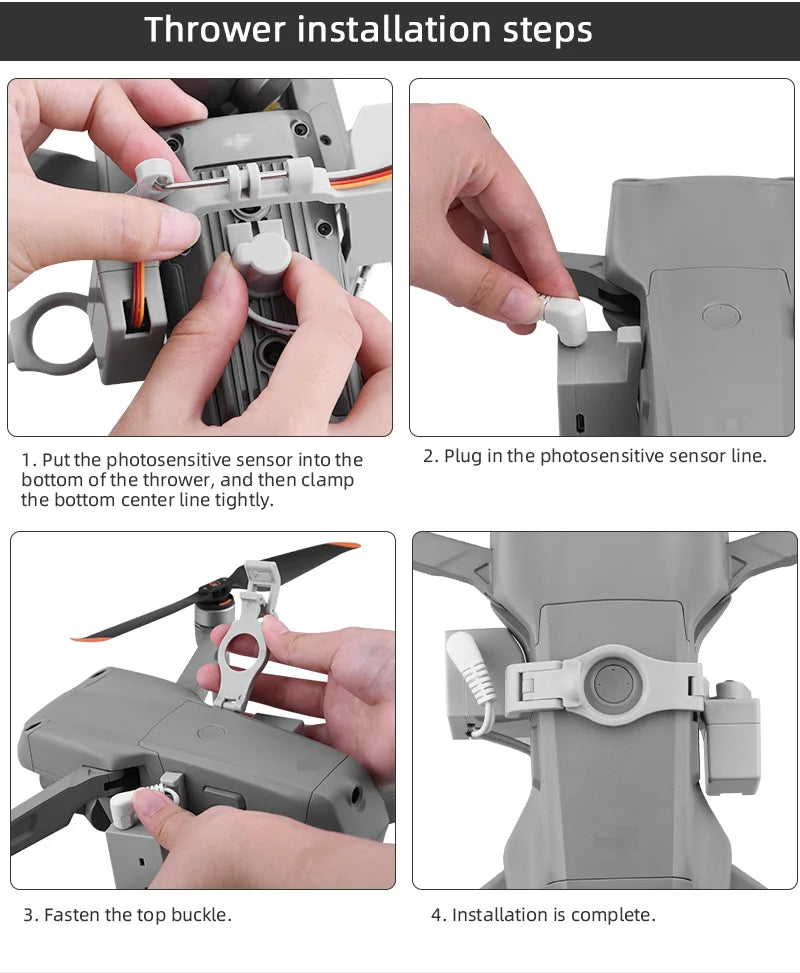 Thrower installation steps

1. Put the photosensitive sensor into the bottom of the thrower, and then clamp the bottom center line tightly.

2. Plug in the photosensitive sensor line.

3. Fasten the top buckle.

4. Installation is complete.