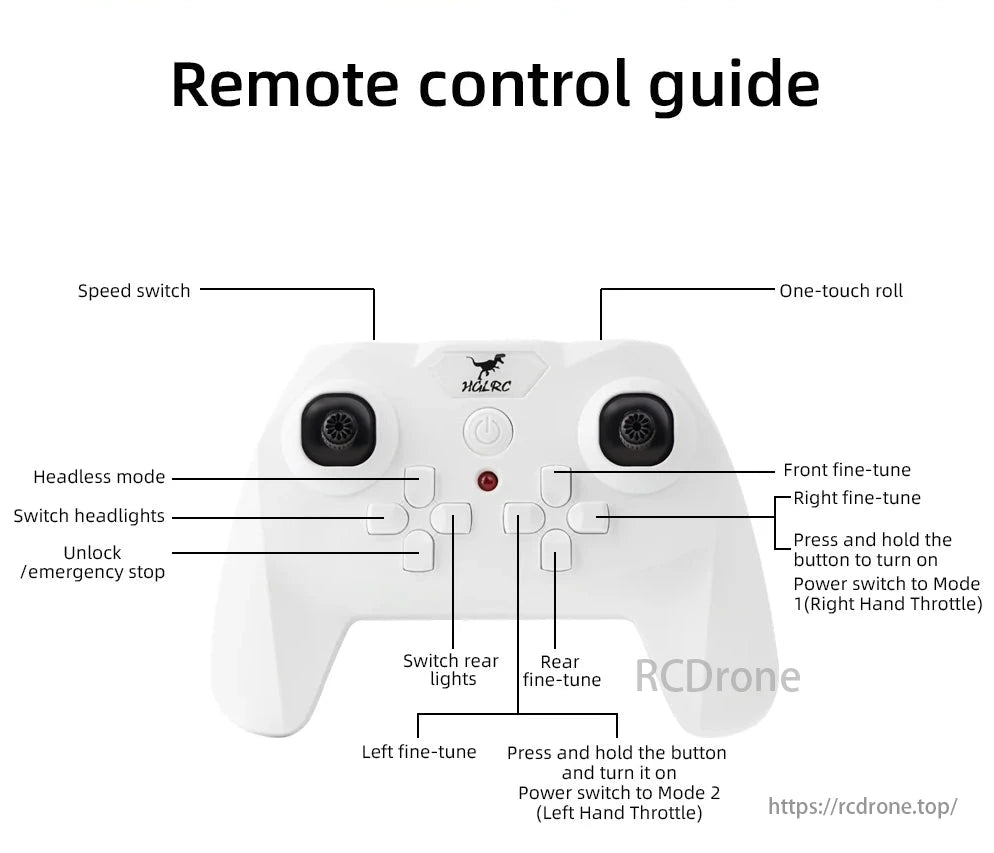 Remote control guide

Speed switch

One-touch roll

HGLRC

Headless mode

Switch headlights

Unlock /emergency stop

Front fine-tune

Right fine-tune

Press and hold the button to turn on Power switch to Mode 1(Right Hand Throttle)

Switch rear lights

Rear fine-tune

RCDrone

Left fine-tune

Press and hold the button and turn it on Power switch to Mode 2 (Left Hand Throttle)

https://rcdrone.top/