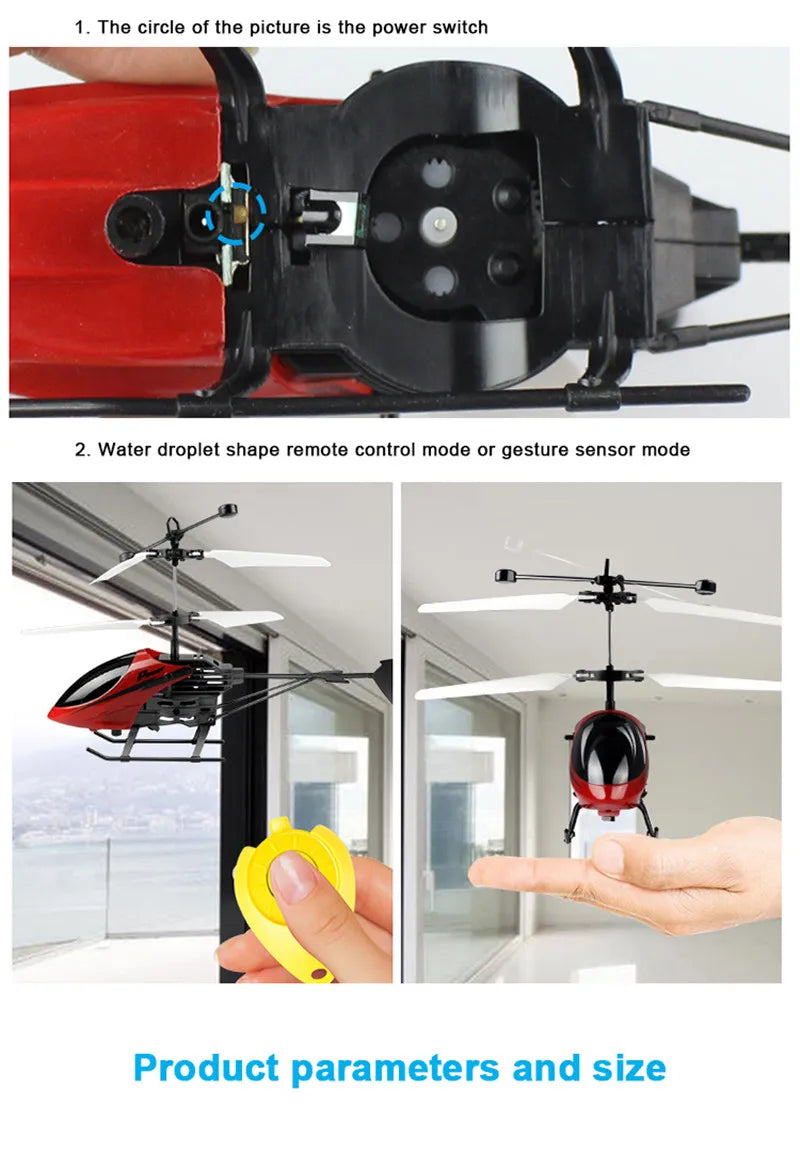 1. The circle of the picture is the power switch

2. Water droplet shape remote control mode or gesture sensor mode

Product parameters and size