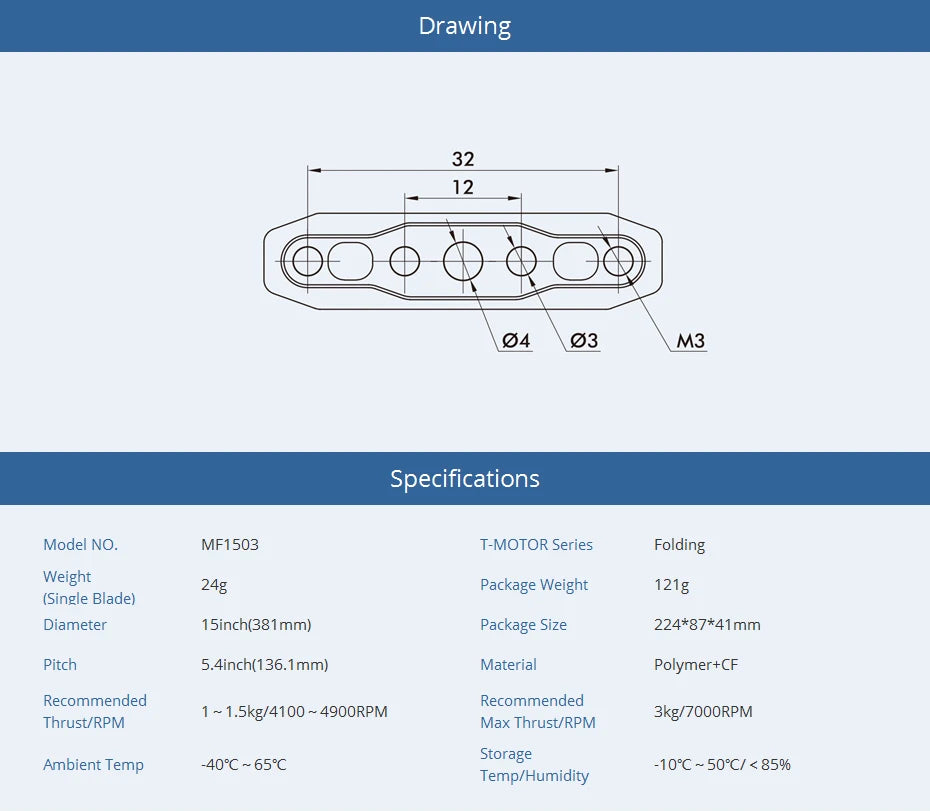 Drawing

32
12
Ø4
Ø3
M3

Specifications

| Model NO. | MF1503 | T-MOTOR Series | Folding |
|---|---|---|---|
| Weight (Single Blade) | 24g | Package Weight | 121g |
| Diameter | 15inch(381mm) | Package Size | 224*87*41mm |
| Pitch | 5.4inch(136.1mm) | Material | Polymer+CF |
| Recommended Thrust/RPM | 1 ~ 1.5kg/4100 ~ 4900RPM | Recommended Max Thrust/RPM | 3kg/7000RPM |
| Ambient Temp | -40℃ ~ 65℃ | Storage Temp/Humidity | -10℃ ~ 50℃/ < 85% |