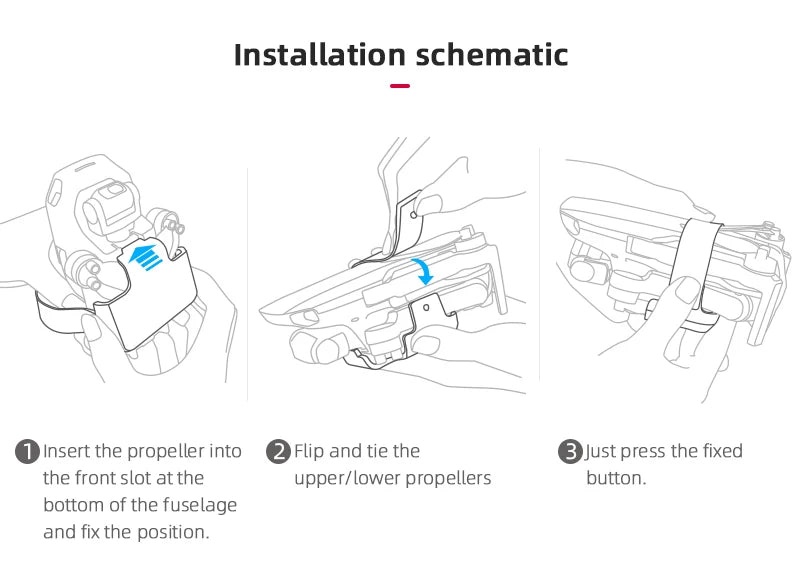 Installation schematic

1 Insert the propeller into the front slot at the bottom of the fuselage and fix the position.

2 Flip and tie the upper/lower propellers

3 Just press the fixed button.