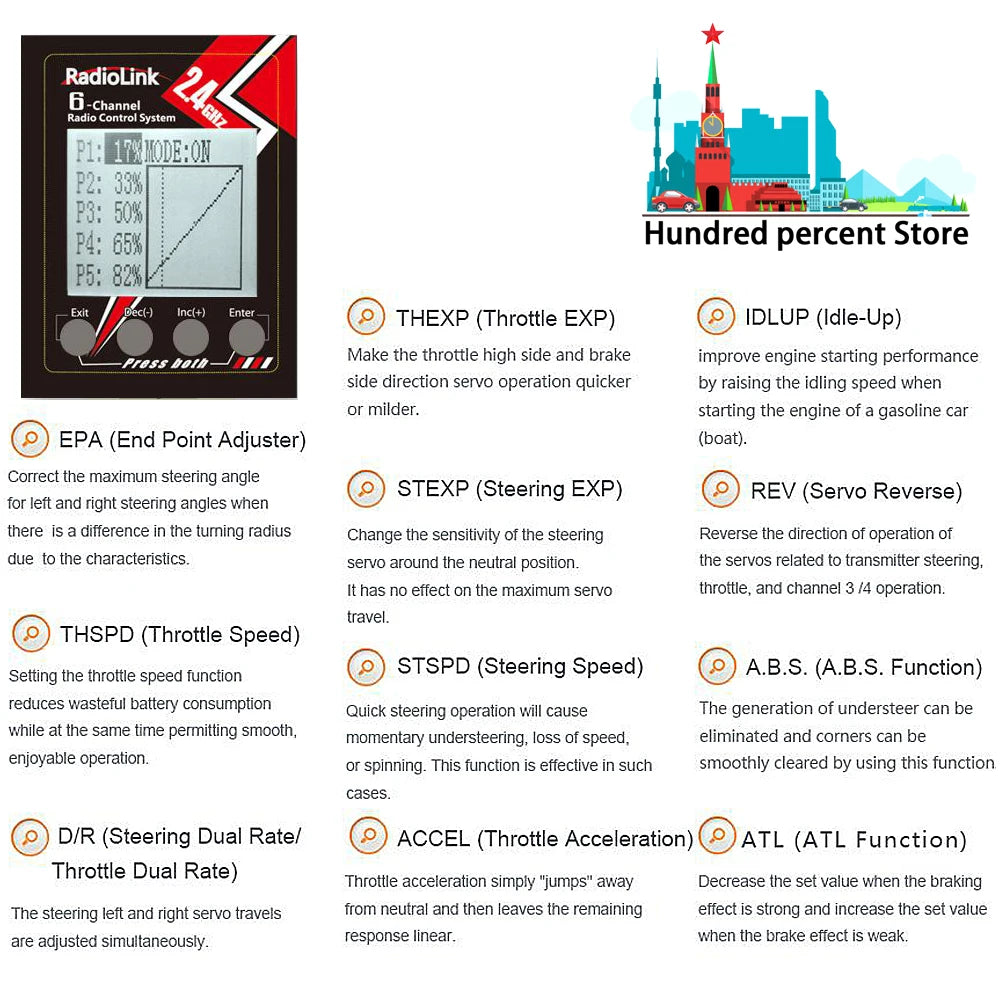 RadioLink
6-Channel
Radio Control System
2.4GHz

P1: 17% MODE:ON
P2: 33%
P3: 50%
P4: 65%
P5: 82%

Exit Dec(-) Inc(+) Enter
Press both

Hundred percent Store

EPA (End Point Adjuster)
Correct the maximum steering angle for left and right steering angles when there is a difference in the turning radius due to the characteristics.

THSPD (Throttle Speed)
Setting the throttle speed function reduces wasteful battery consumption while at the same time permitting smooth, enjoyable operation.

D/R (Steering Dual Rate/ Throttle Dual Rate)
The steering left and right servo travels are adjusted simultaneously.

THEXP (Throttle EXP)
Make the throttle high side and brake side direction servo operation quicker or milder.

STEXP (Steering EXP)
Change the sensitivity of the steering servo around the neutral position.
It has no effect on the maximum servo travel.

STSPD (Steering Speed)
Quick steering operation will cause momentary understeering, loss of speed, or spinning. This function is effective in such cases.

ACCEL (Throttle Acceleration)
Throttle acceleration simply "jumps" away from neutral and then leaves the remaining response linear.

IDLUP (Idle-Up)
improve engine starting performance by raising the idling speed when starting the engine of a gasoline car (boat).

REV (Servo Reverse)
Reverse the direction of operation of the servos related to transmitter steering, throttle, and channel 3 /4 operation.

A.B.S. (A.B.S. Function)
The generation of understeer can be eliminated and corners can be smoothly cleared by using this function.

ATL (ATL Function)
Decrease the set value when the braking effect is strong and increase the set value when the brake effect is weak.