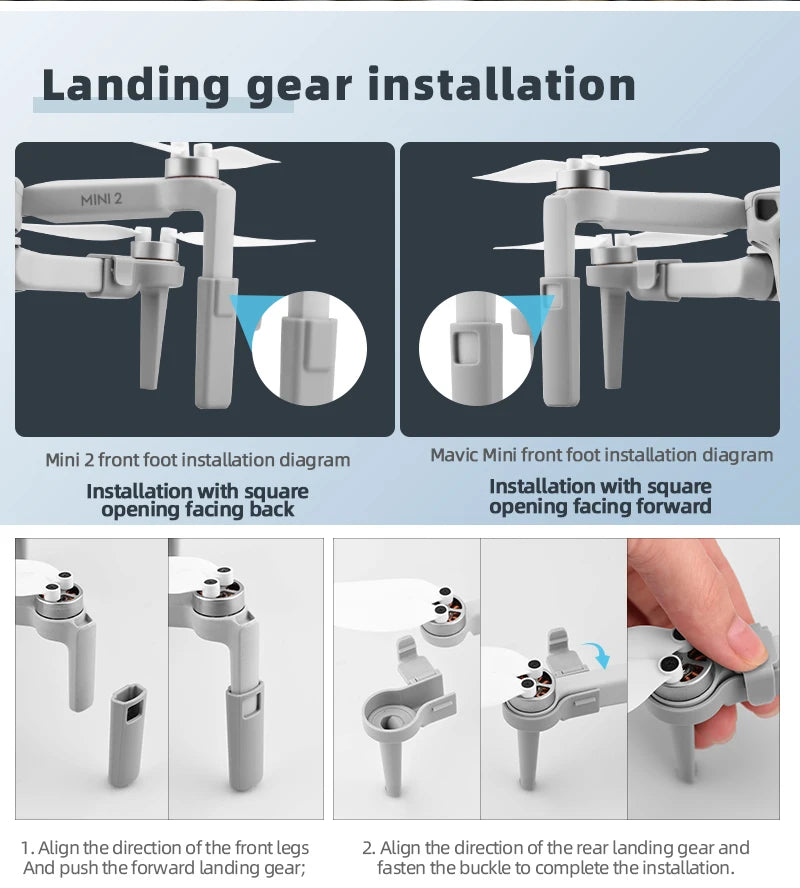 Landing gear installation

MINI 2

Mini 2 front foot installation diagram
Installation with square opening facing back

Mavic Mini front foot installation diagram
Installation with square opening facing forward

1. Align the direction of the front legs And push the forward landing gear;

2. Align the direction of the rear landing gear and fasten the buckle to complete the installation.