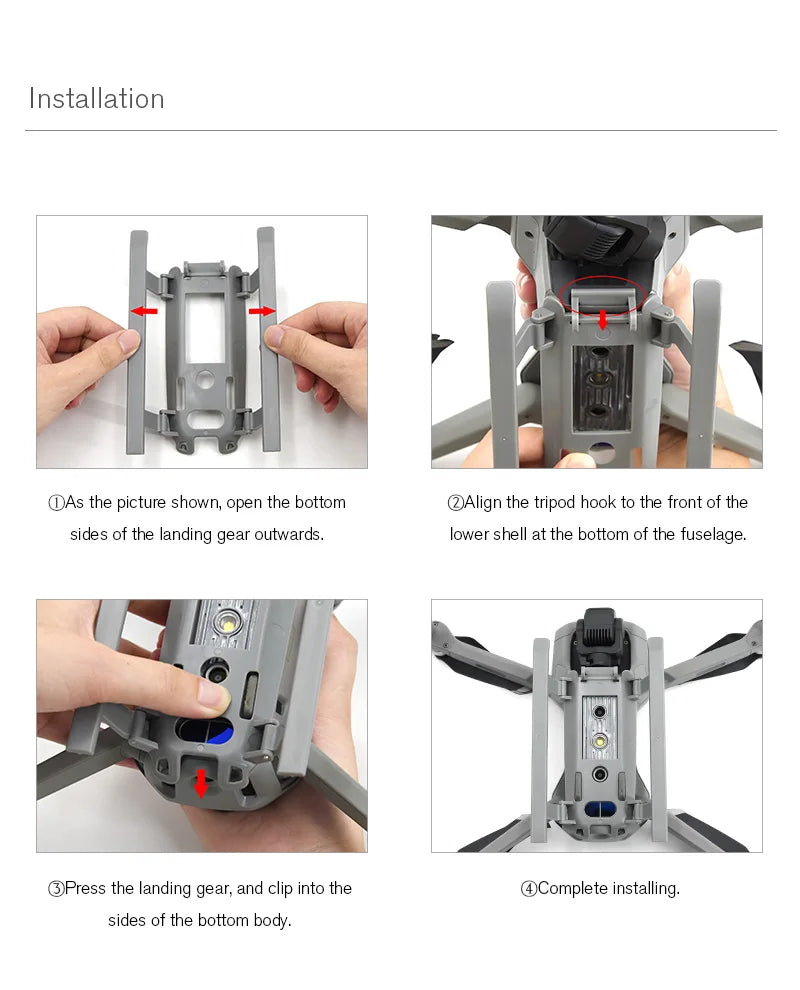 Installation

①As the picture shown, open the bottom sides of the landing gear outwards.

②Align the tripod hook to the front of the lower shell at the bottom of the fuselage.

③Press the landing gear, and clip into the sides of the bottom body.

④Complete installing.