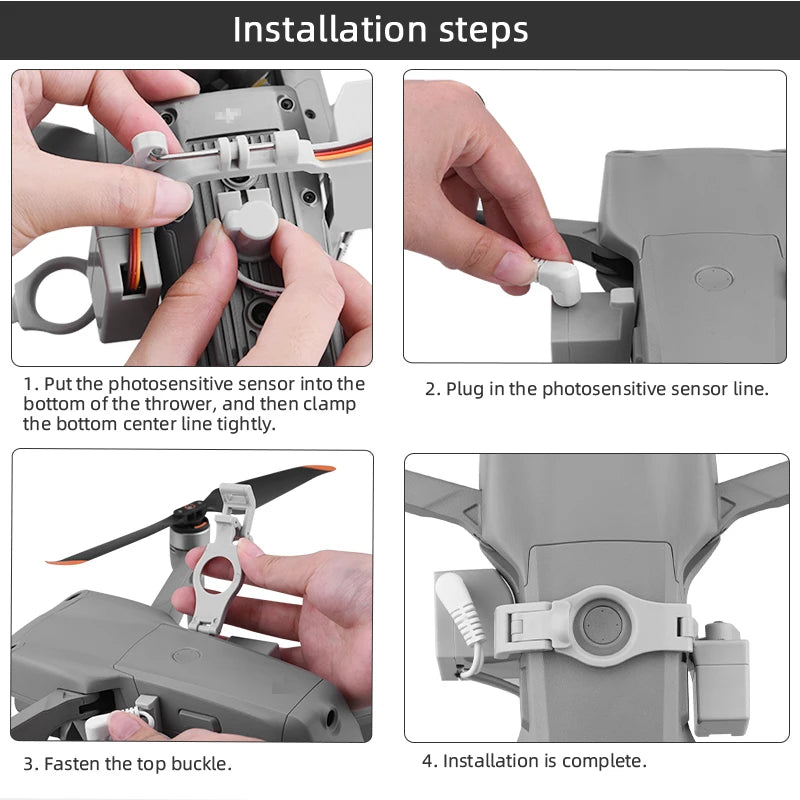 Installation steps

1. Put the photosensitive sensor into the bottom of the thrower, and then clamp the bottom center line tightly.

2. Plug in the photosensitive sensor line.

3. Fasten the top buckle.

4. Installation is complete.