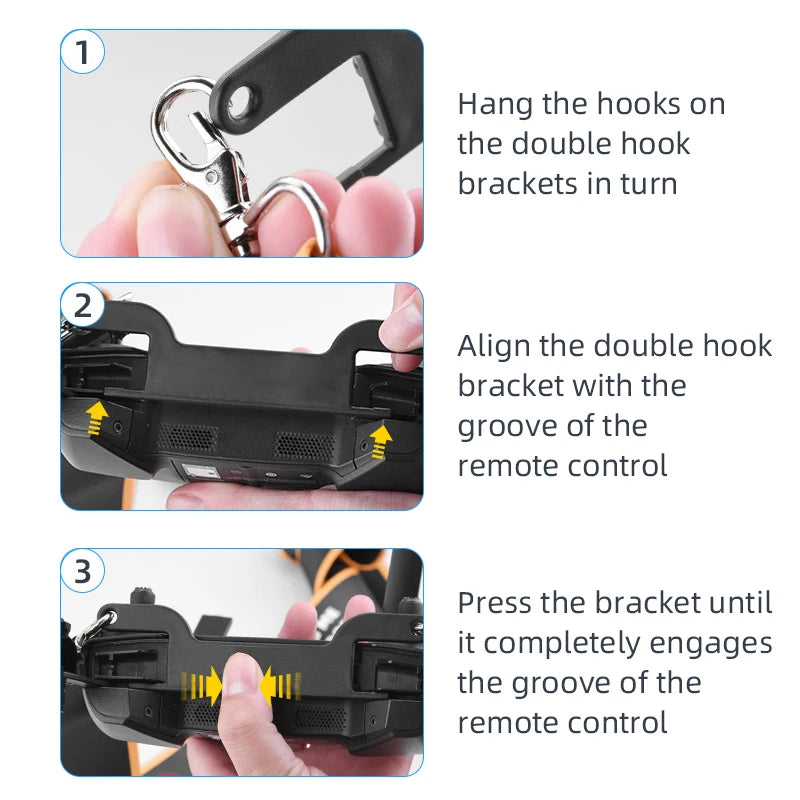 1

Hang the hooks on the double hook brackets in turn

2

Align the double hook bracket with the groove of the remote control

3

Press the bracket until it completely engages the groove of the remote control