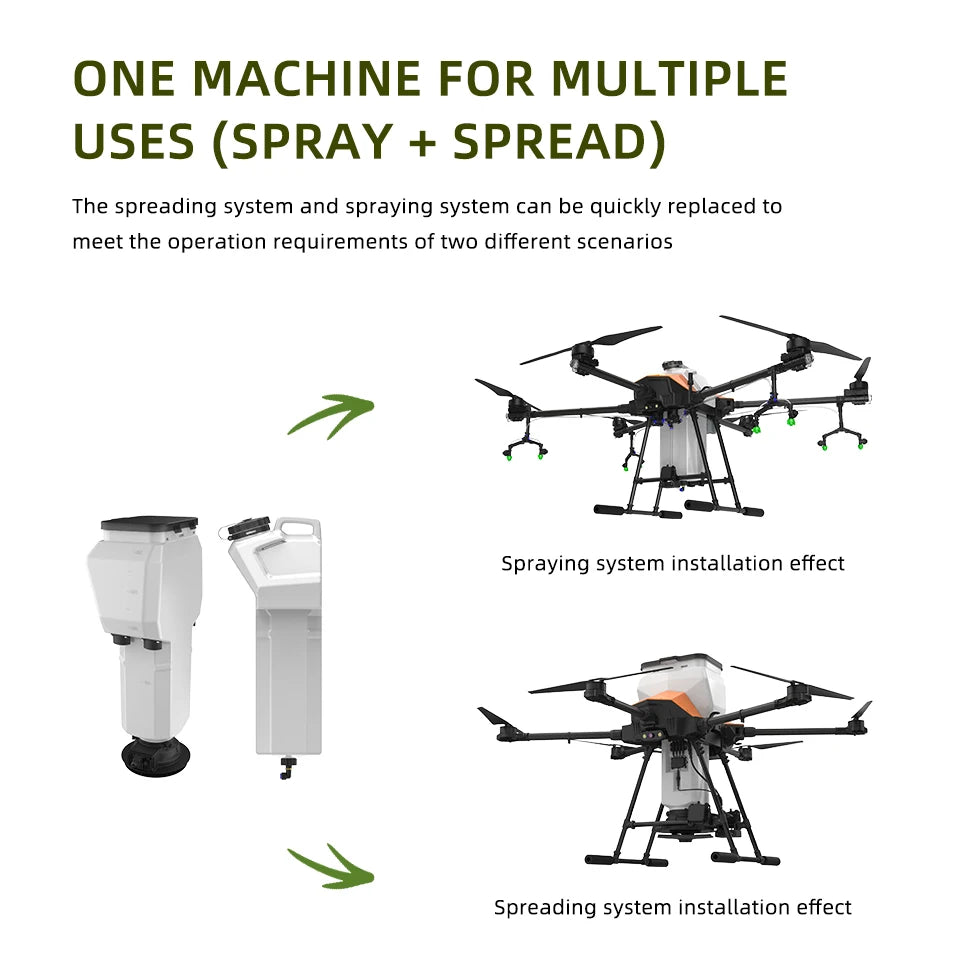 ONE MACHINE FOR MULTIPLE USES (SPRAY + SPREAD)

The spreading system and spraying system can be quickly replaced to meet the operation requirements of two different scenarios

Spraying system installation effect

Spreading system installation effect