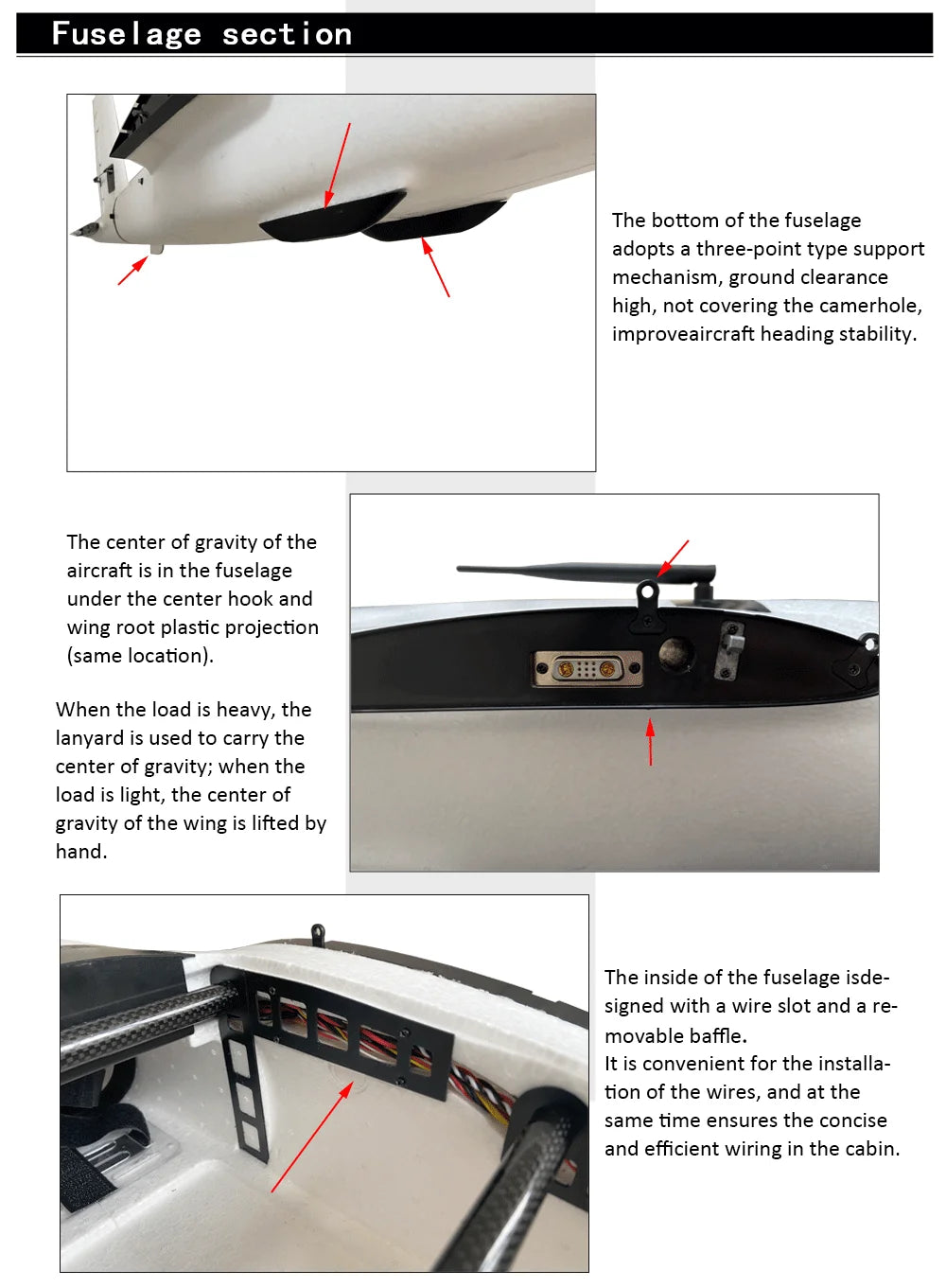 Fuselage section

The bottom of the fuselage adopts a three-point type support mechanism, ground clearance high, not covering the camerhole, improveaircraft heading stability.

The center of gravity of the aircraft is in the fuselage under the center hook and wing root plastic projection (same location).

When the load is heavy, the lanyard is used to carry the center of gravity; when the load is light, the center of gravity of the wing is lifted by hand.

The inside of the fuselage isdesigned with a wire slot and a removable baffle.
It is convenient for the installation of the wires, and at the same time ensures the concise and efficient wiring in the cabin.