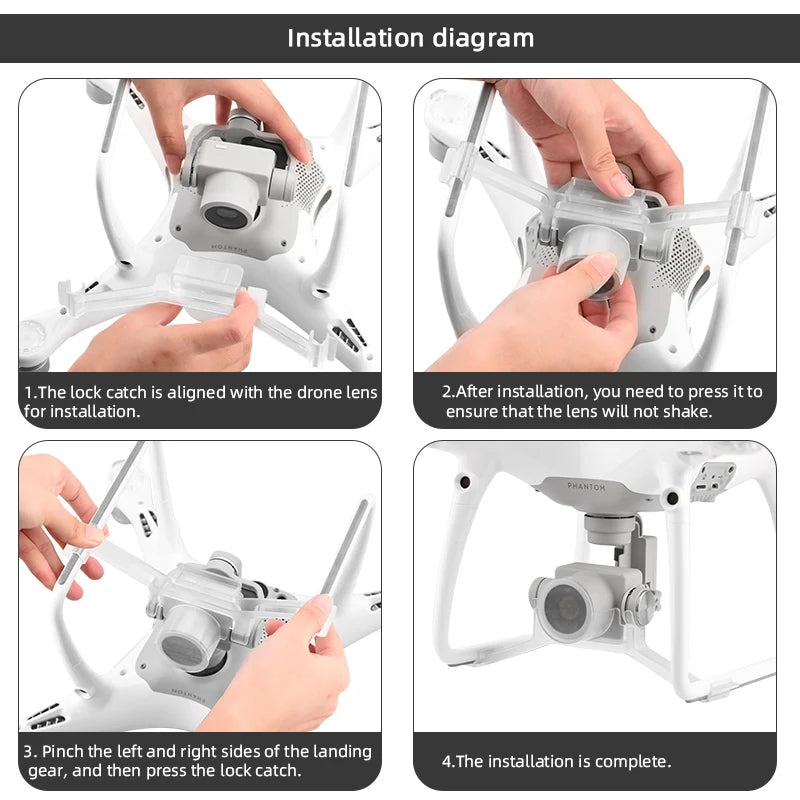 Installation diagram

PHANTOM

1.The lock catch is aligned with the drone lens for installation.

2.After installation, you need to press it to ensure that the lens will not shake.

PHANTOM

3. Pinch the left and right sides of the landing gear, and then press the lock catch.

PHANTOM

4.The installation is complete.