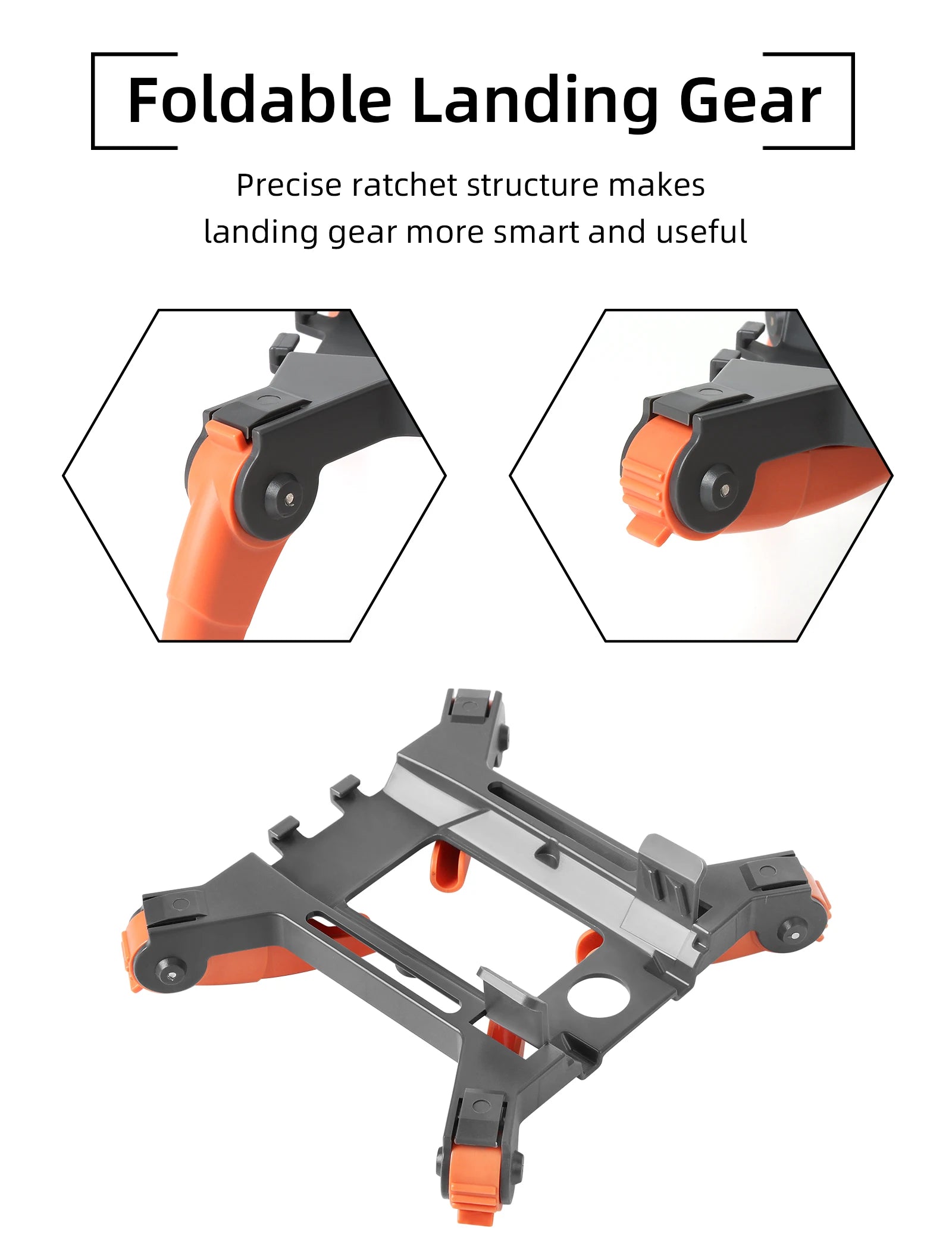 Foldable Landing Gear

Precise ratchet structure makes landing gear more smart and useful