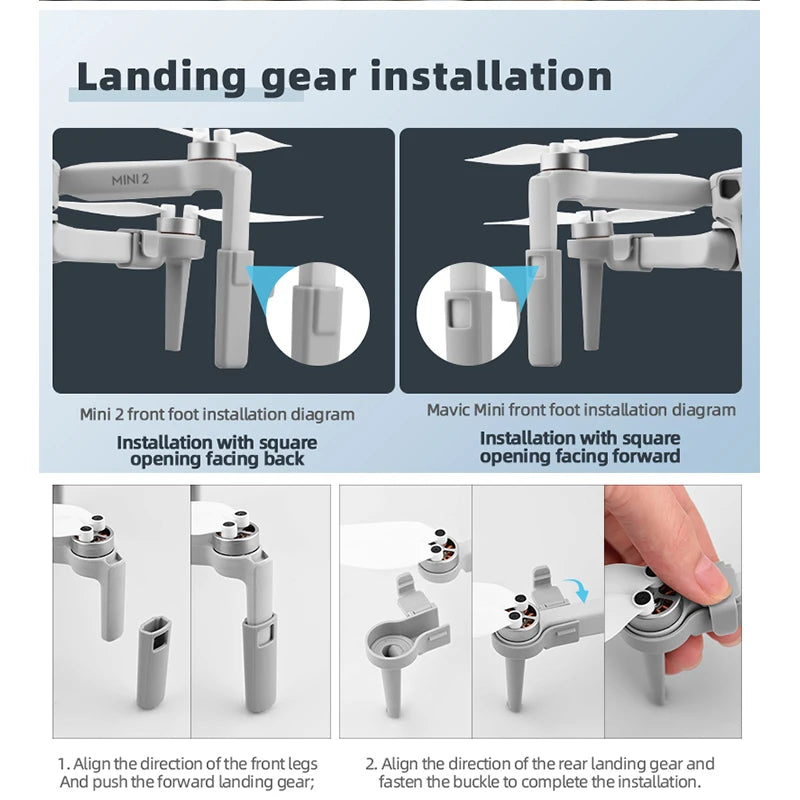 Landing gear installation

MINI 2

Mini 2 front foot installation diagram

Installation with square opening facing back

Mavic Mini front foot installation diagram

Installation with square opening facing forward

1. Align the direction of the front legs And push the forward landing gear;

2. Align the direction of the rear landing gear and fasten the buckle to complete the installation.