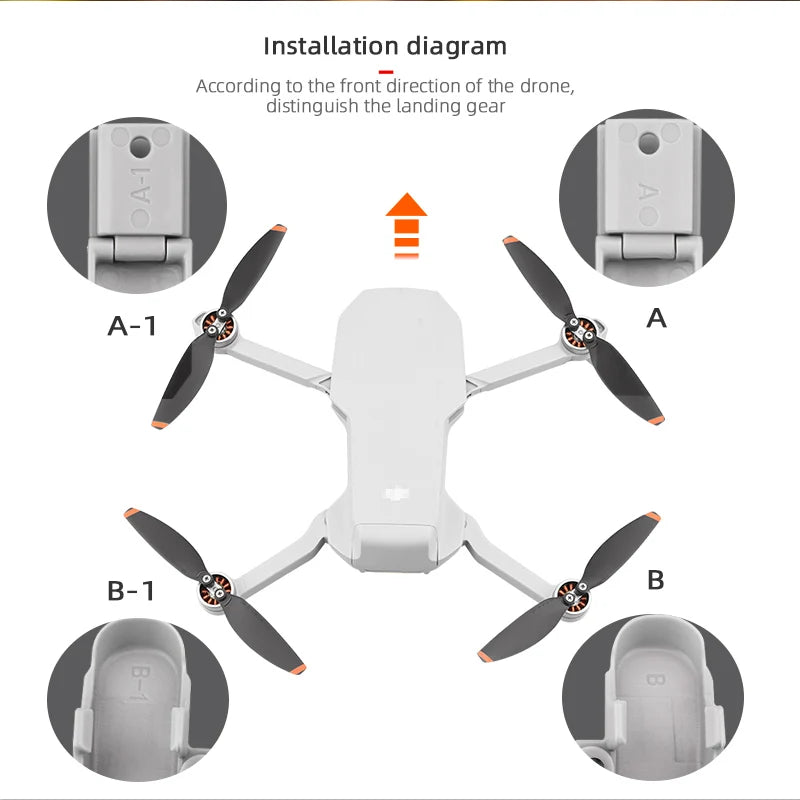 Installation diagram

According to the front direction of the drone, distinguish the landing gear

A-1

A-1

A

A

B-1

B-1

B

B