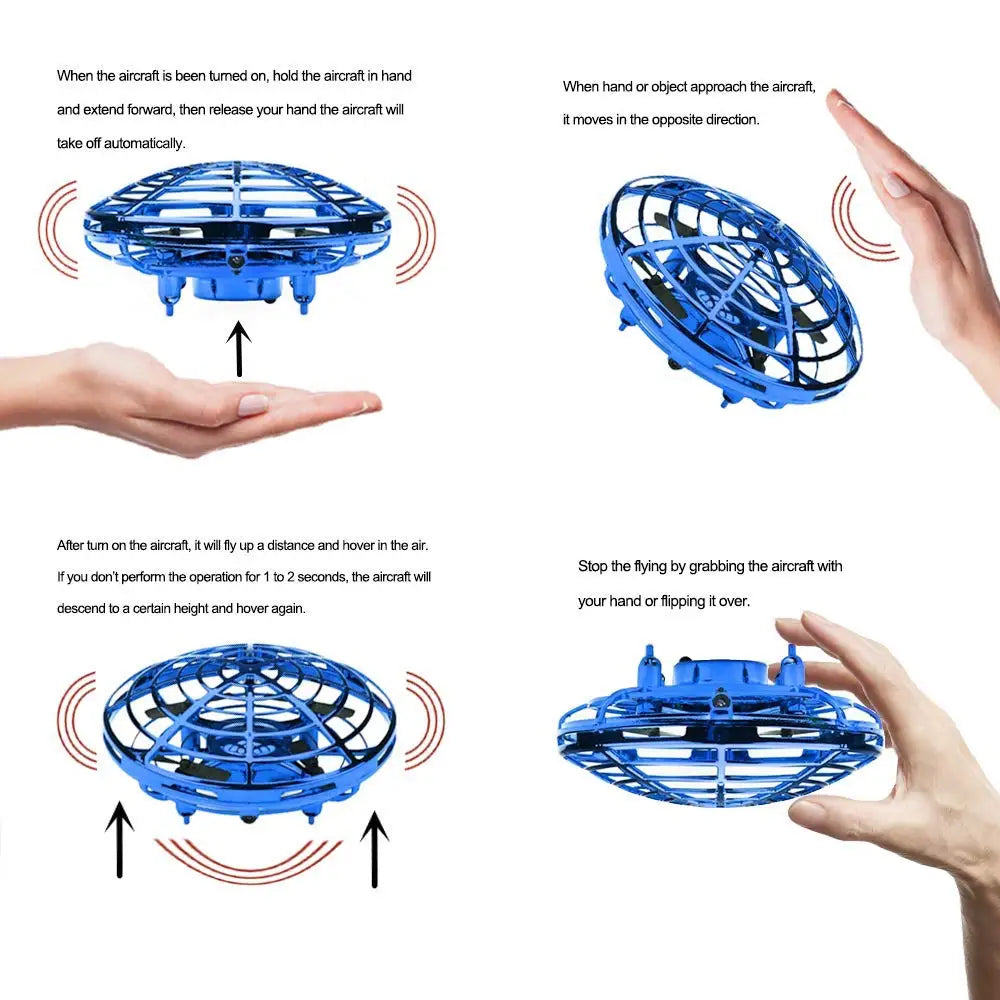 When the aircraft is been turned on, hold the aircraft in hand and extend forward, then release your hand the aircraft will take off automatically.

When hand or object approach the aircraft, it moves in the opposite direction.

After turn on the aircraft, it will fly up a distance and hover in the air. If you don't perform the operation for 1 to 2 seconds, the aircraft will descend to a certain height and hover again.

Stop the flying by grabbing the aircraft with your hand or flipping it over.