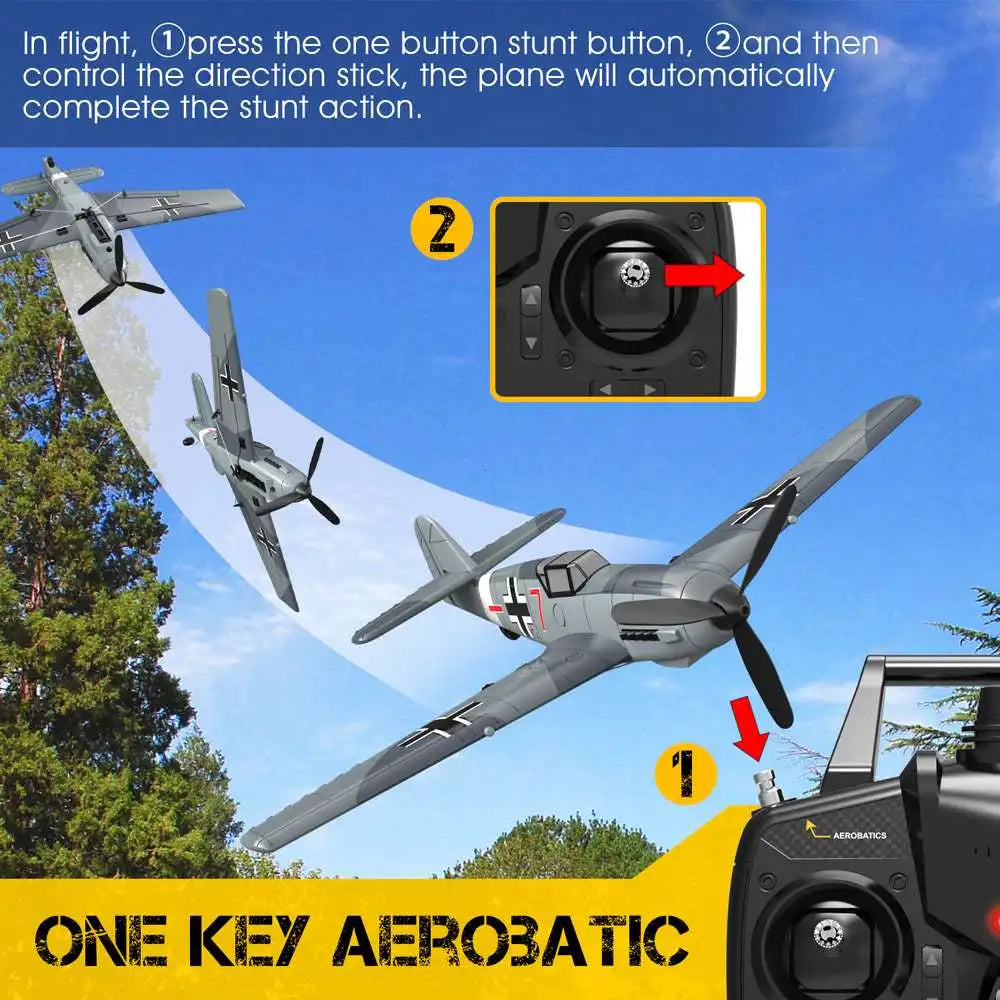 In flight, ①press the one button stunt button, ②and then control the direction stick, the plane will automatically complete the stunt action.

2

1

AEROBATICS

ONE KEY AEROBATIC