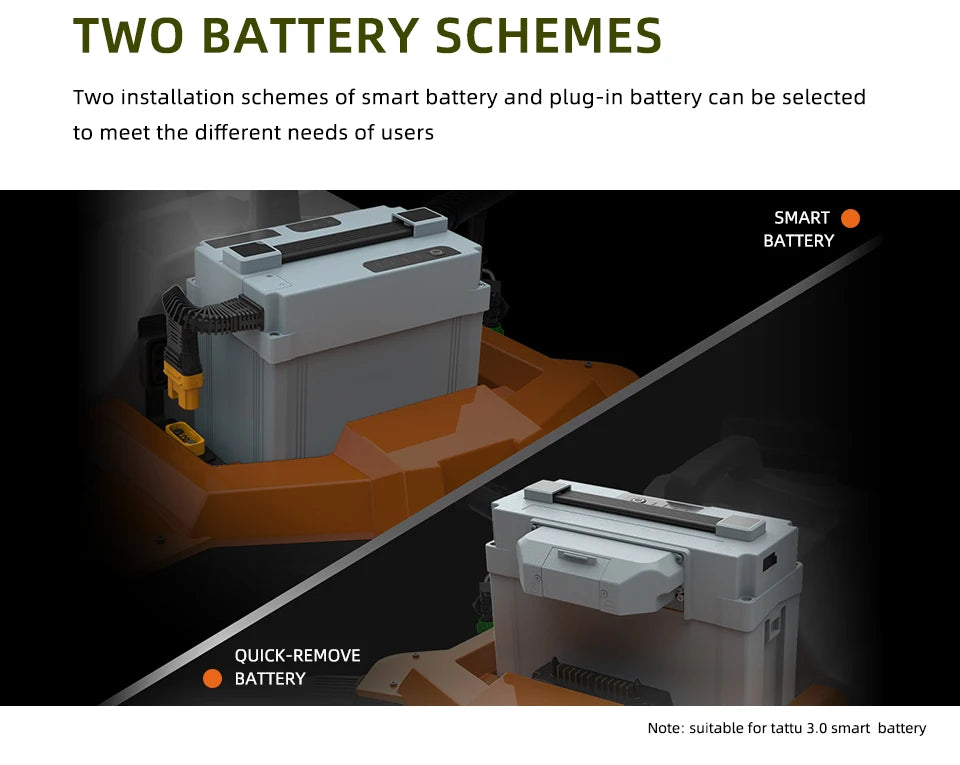 TWO BATTERY SCHEMES

Two installation schemes of smart battery and plug-in battery can be selected to meet the different needs of users

SMART BATTERY

QUICK-REMOVE BATTERY

Note: suitable for tattu 3.0 smart battery