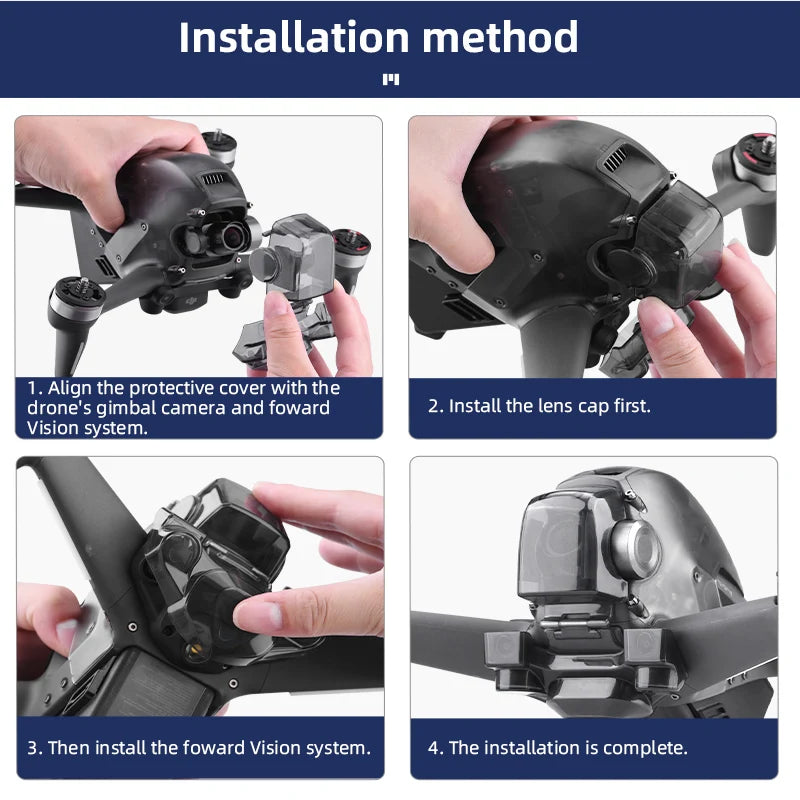 Installation method

1. Align the protective cover with the drone's gimbal camera and foward Vision system.

2. Install the lens cap first.

3. Then install the foward Vision system.

4. The installation is complete.