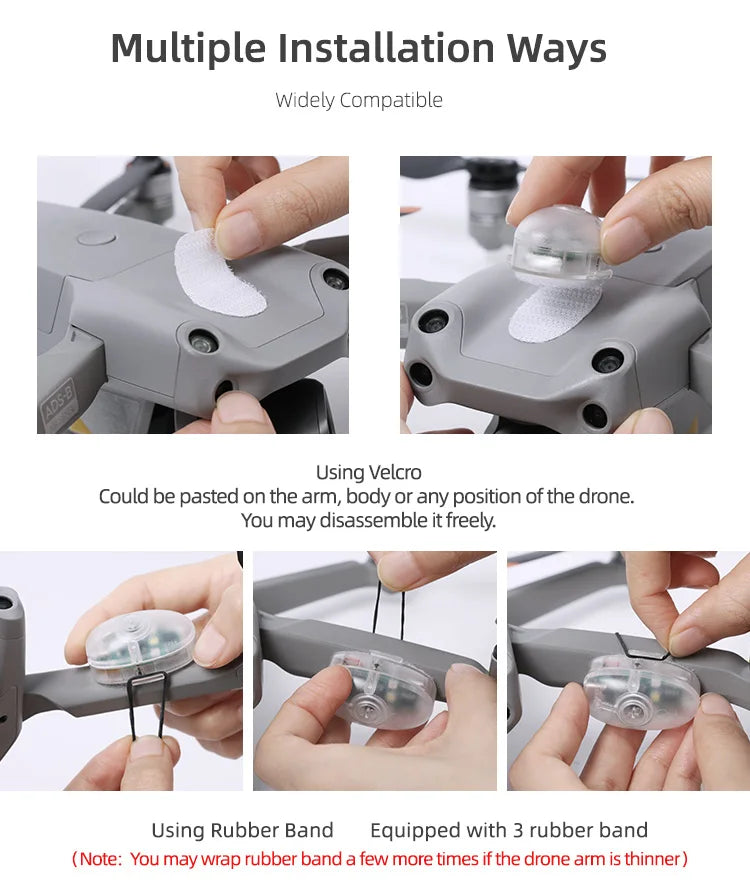 Multiple Installation Ways

Widely Compatible

ADS-B

Using Velcro
Could be pasted on the arm, body or any position of the drone.
You may disassemble it freely.

Using Rubber Band Equipped with 3 rubber band
(Note: You may wrap rubber band a few more times if the drone arm is thinner)