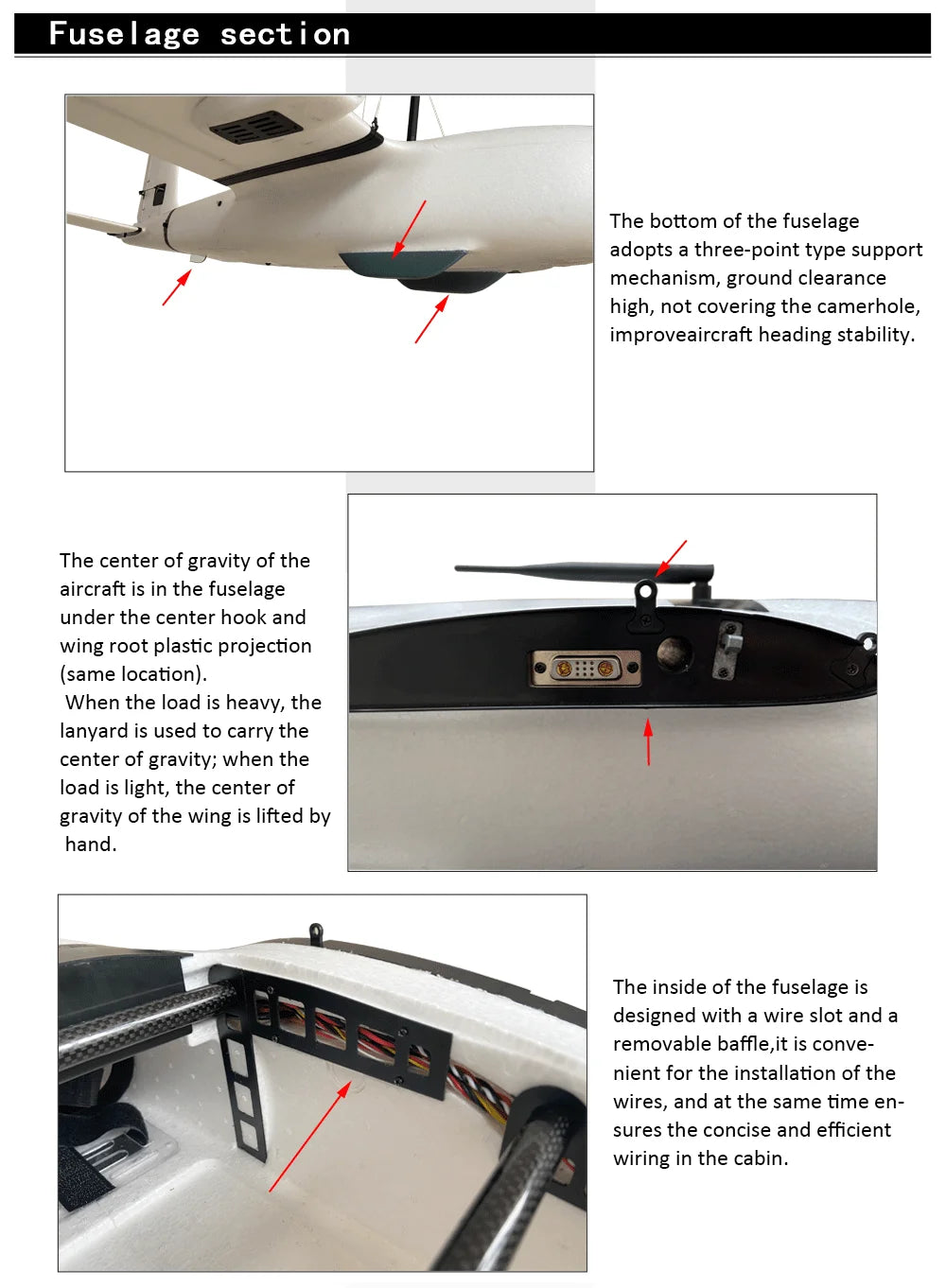 Fuselage section

The bottom of the fuselage adopts a three-point type support mechanism, ground clearance high, not covering the camerhole, improveaircraft heading stability.

The center of gravity of the aircraft is in the fuselage under the center hook and wing root plastic projection (same location).
When the load is heavy, the lanyard is used to carry the center of gravity; when the load is light, the center of gravity of the wing is lifted by hand.

The inside of the fuselage is designed with a wire slot and a removable baffle,it is convenient for the installation of the wires, and at the same time ensures the concise and efficient wiring in the cabin.