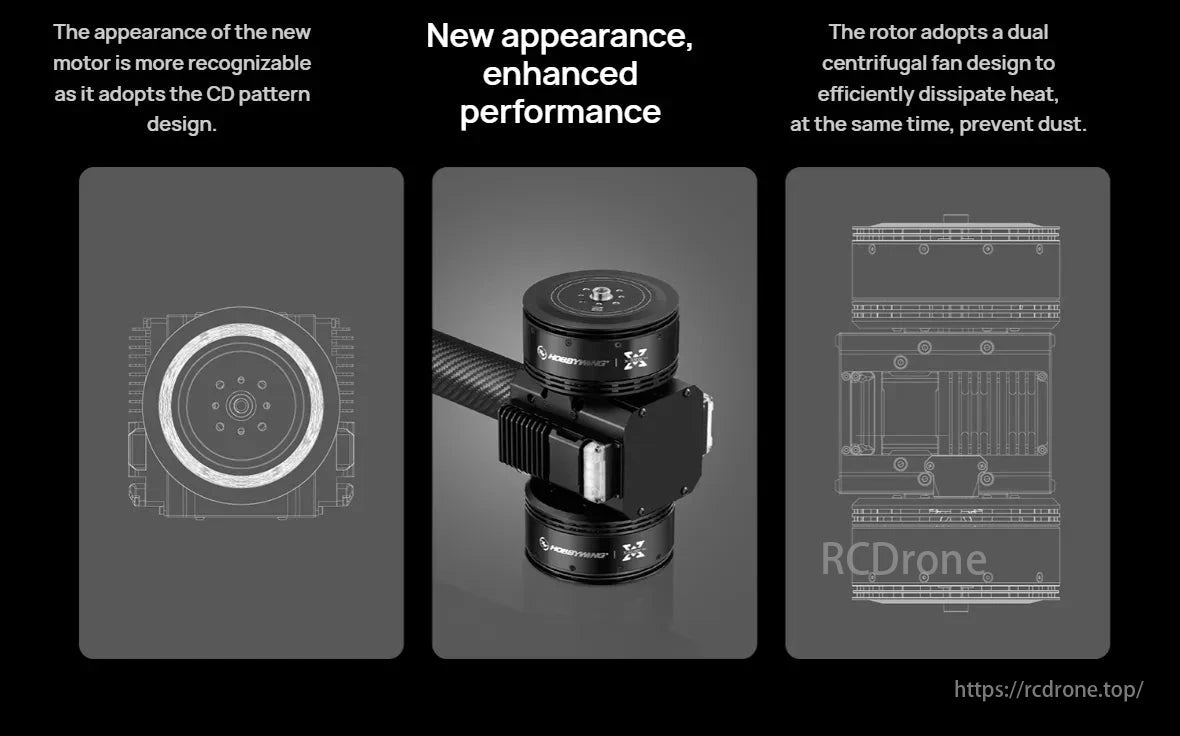 The appearance of the new motor is more recognizable as it adopts the CD pattern design.

New appearance, enhanced performance

The rotor adopts a dual centrifugal fan design to efficiently dissipate heat, at the same time, prevent dust.

HOBBYWING X

HOBBYWING X

RCDrone

https://rcdrone.top/